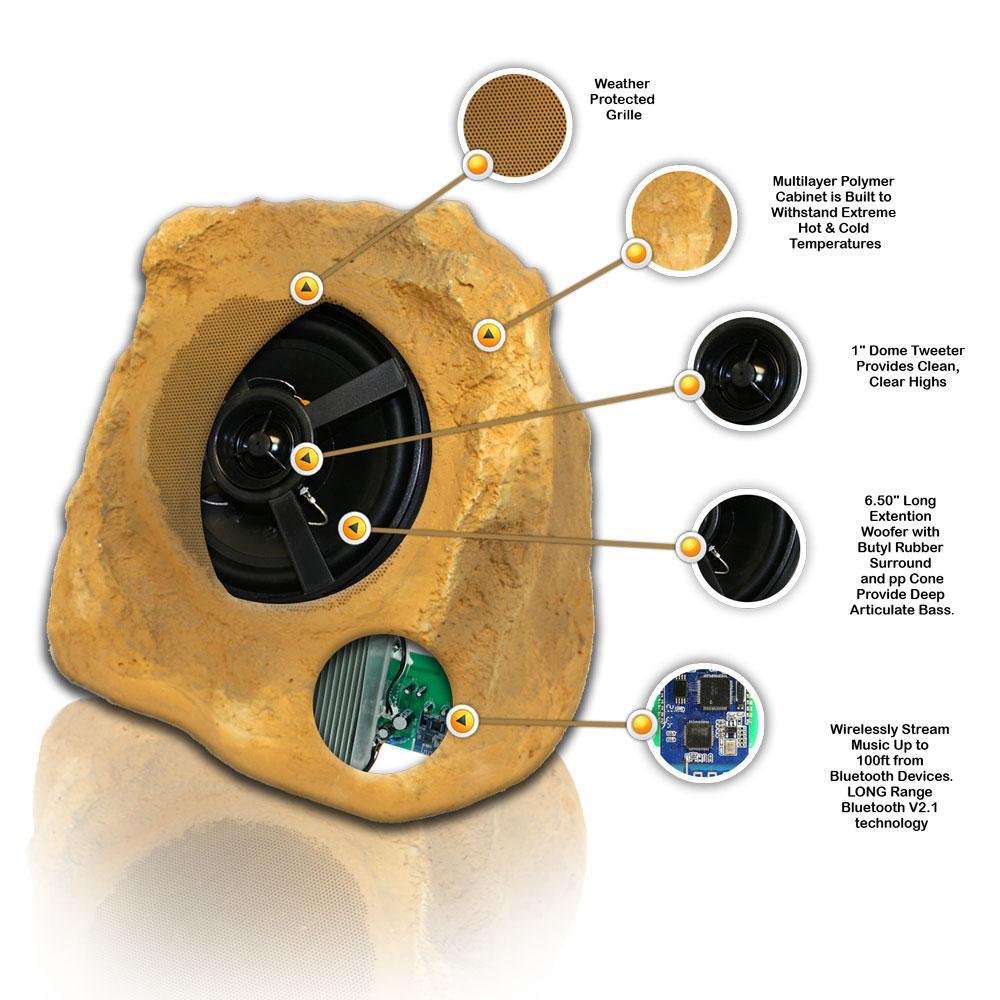 Weather Protected Grille

Multilayer Polymer Cabinet is Built to Withstand Extreme Hot & Cold Temperatures

1" Dome Tweeter Provides Clean, Clear Highs

6.50" Long Extention Woofer with Butyl Rubber Surround and pp Cone Provide Deep Articulate Bass.

Wirelessly Stream Music Up to 100ft from Bluetooth Devices. LONG Range Bluetooth V2.1 technology