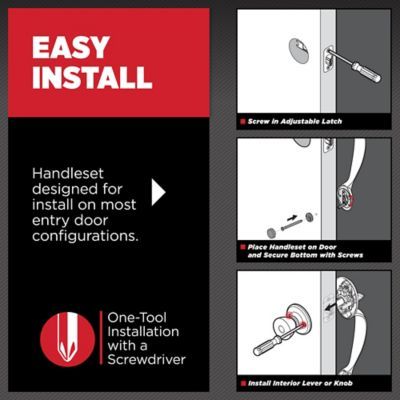 EASY INSTALL

Handleset designed for install on most entry door configurations.

One-Tool Installation with a Screwdriver

Screw in Adjustable Latch

Place Handleset on Door and Secure Bottom with Screws

Install Interior Lever or Knob