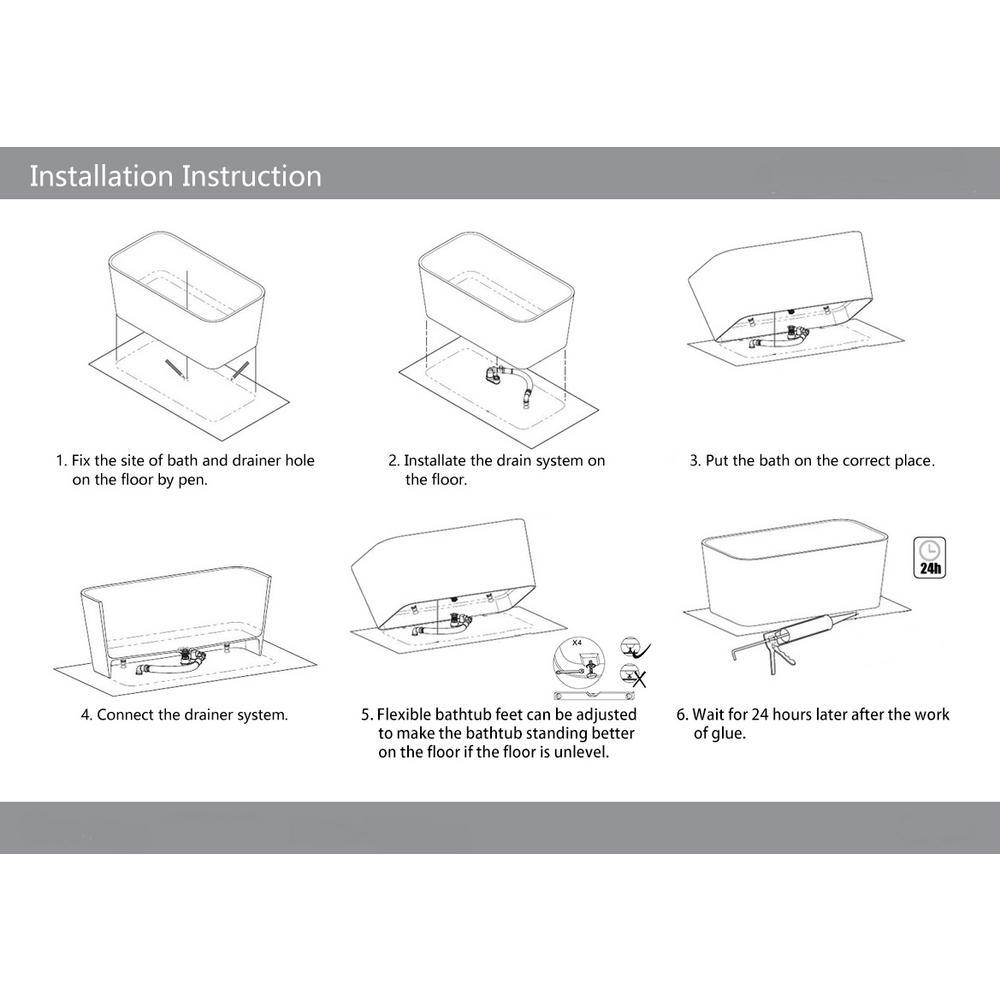 Installation Instruction

1. Fix the site of bath and drainer hole on the floor by pen.

2. Installate the drain system on the floor.

3. Put the bath on the correct place.

4. Connect the drainer system.

X4

5. Flexible bathtub feet can be adjusted to make the bathtub standing better on the floor if the floor is unlevel.

24h

6. Wait for 24 hours later after the work of glue.