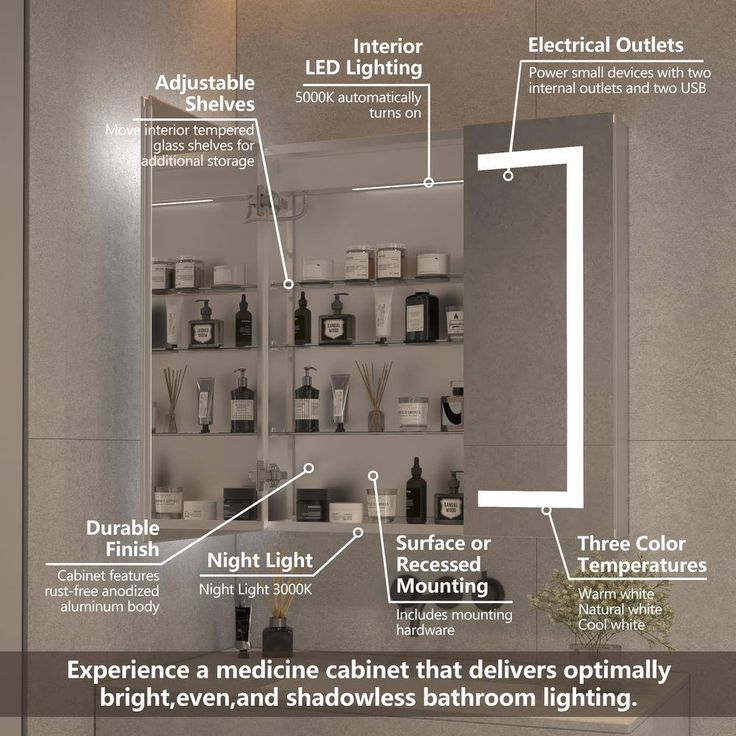 Adjustable Shelves
Move interior tempered glass shelves for additional storage

Interior LED Lighting
5000K automatically turns on

Electrical Outlets
Power small devices with two internal outlets and two USB

SANDAL WOOD

SANDAL WOOD

SANDAL WOOD

Durable Finish
Cabinet features rust-free anodized aluminum body

Night Light
Night Light 3000K

Surface or Recessed Mounting
Includes mounting hardware

Three Color Temperatures
Warm white
Natural white
Cool white

Experience a medicine cabinet that delivers optimally bright,even,and shadowless bathroom lighting.