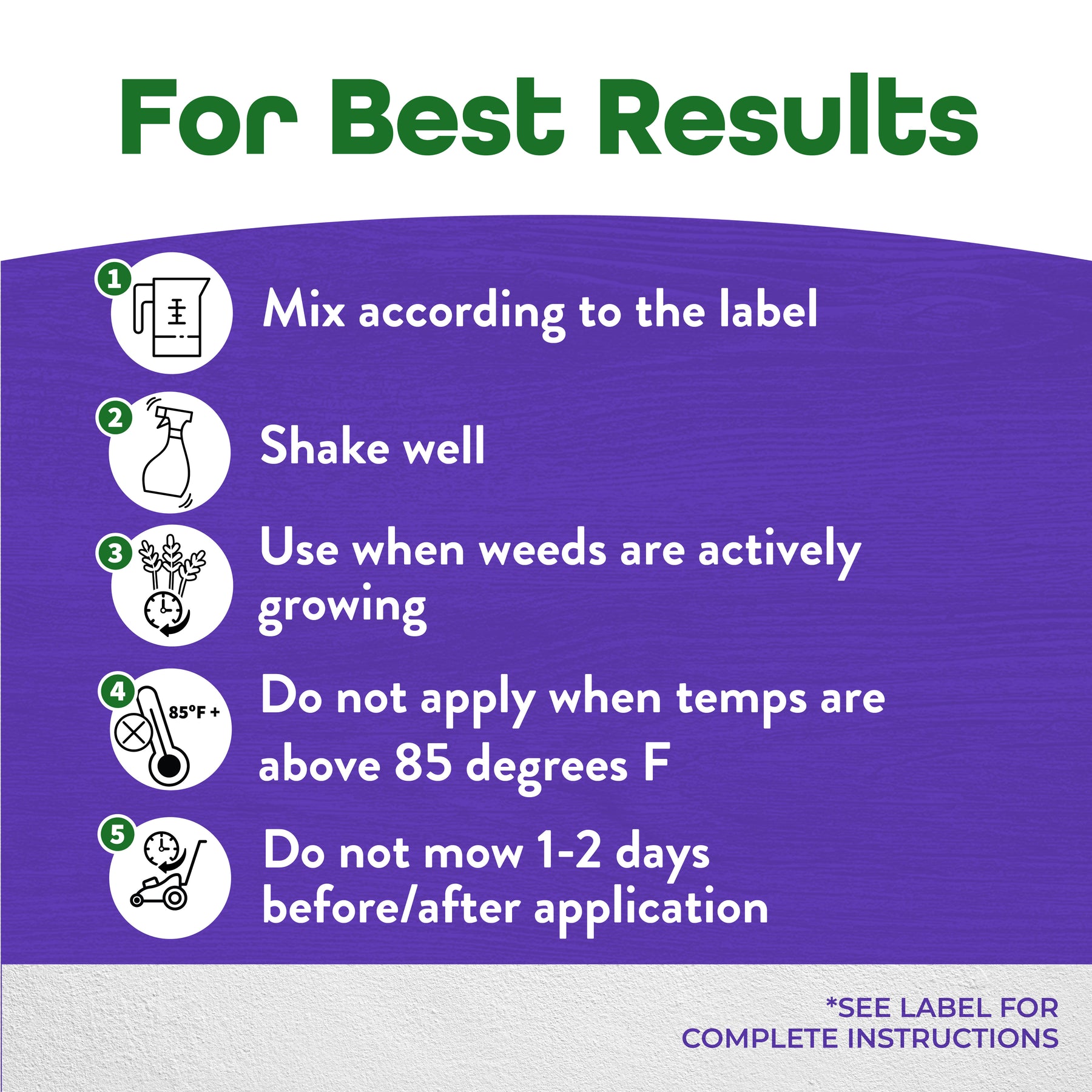 For Best Results

1 Mix according to the label

2 Shake well

3 Use when weeds are actively growing

4 85°F + Do not apply when temps are above 85 degrees F

5 Do not mow 1-2 days before/after application

*SEE LABEL FOR COMPLETE INSTRUCTIONS