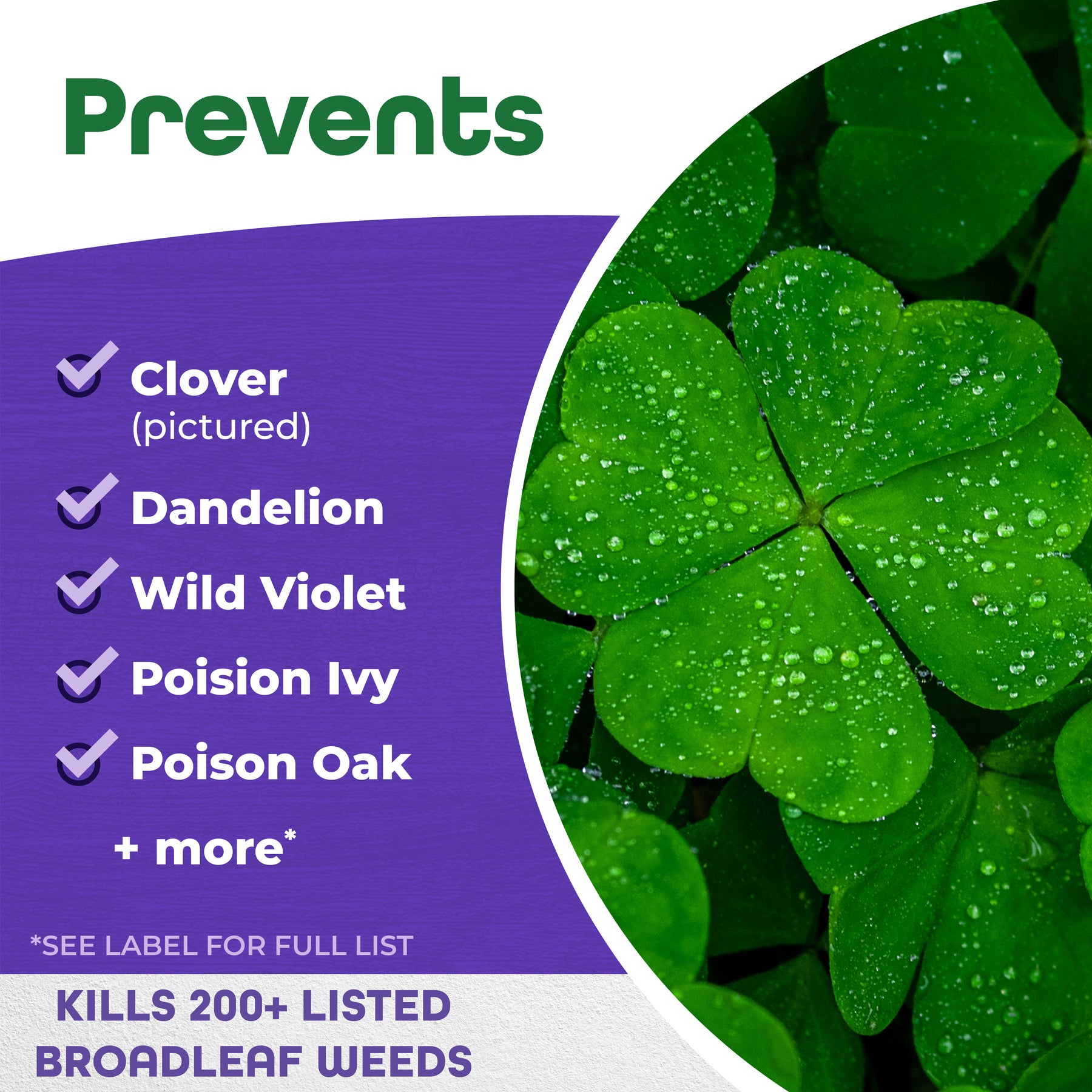 Prevents

Clover (pictured)

Dandelion

Wild Violet

Poision Ivy

Poison Oak

+ more*

*SEE LABEL FOR FULL LIST

KILLS 200+ LISTED BROADLEAF WEEDS