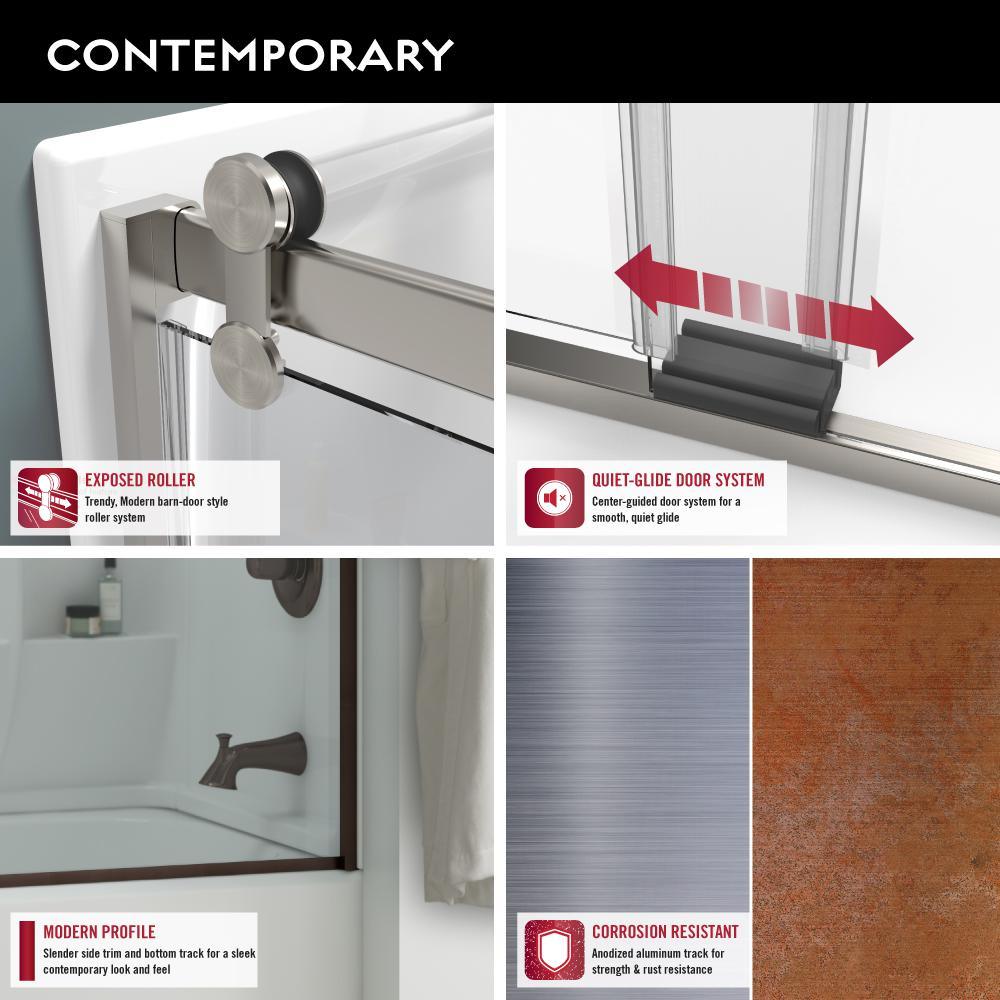 CONTEMPORARY

EXPOSED ROLLER
Trendy, Modern barn-door style roller system

QUIET-GLIDE DOOR SYSTEM
Center-guided door system for a smooth, quiet glide

MODERN PROFILE
Slender side trim and bottom track for a sleek contemporary look and feel

CORROSION RESISTANT
Anodized aluminum track for strength & rust resistance