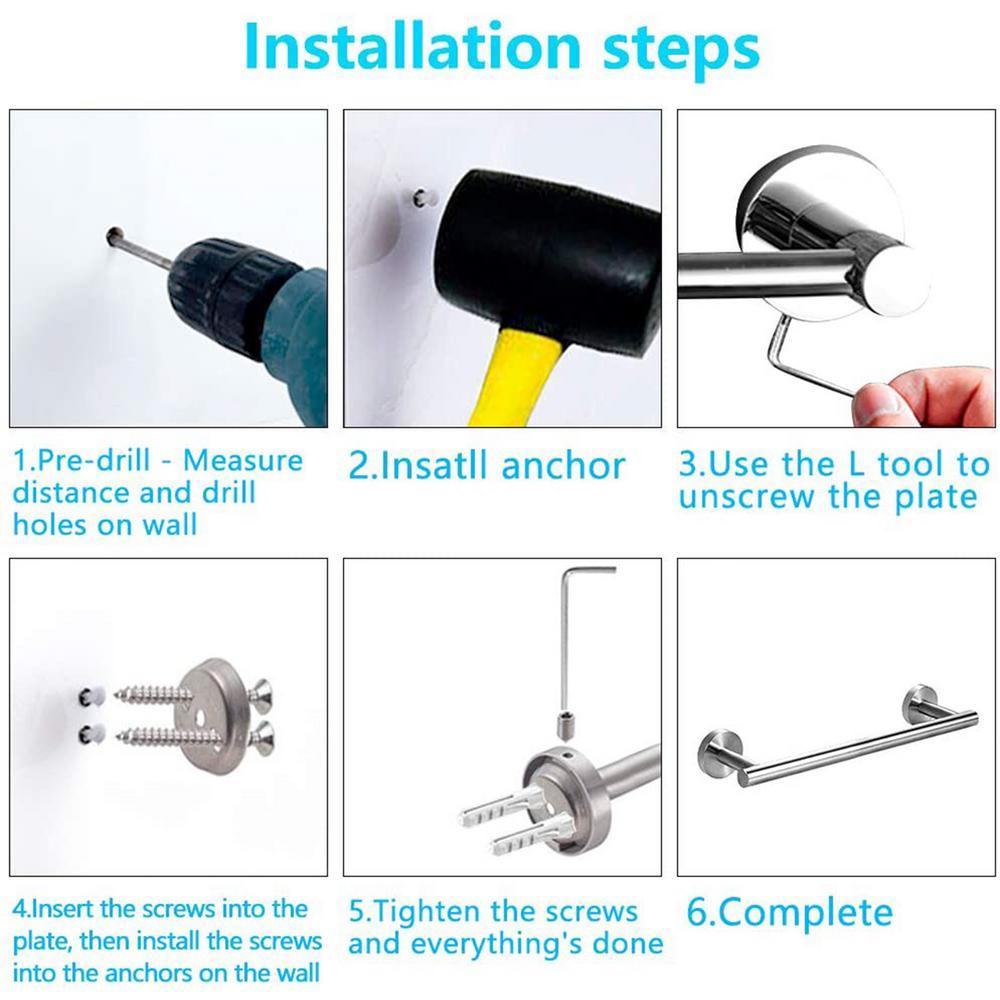 Installation steps

1.Pre-drill - Measure distance and drill holes on wall

2.Insatll anchor

3.Use the L tool to unscrew the plate

4.Insert the screws into the plate, then install the screws into the anchors on the wall

5.Tighten the screws and everything's done

6.Complete