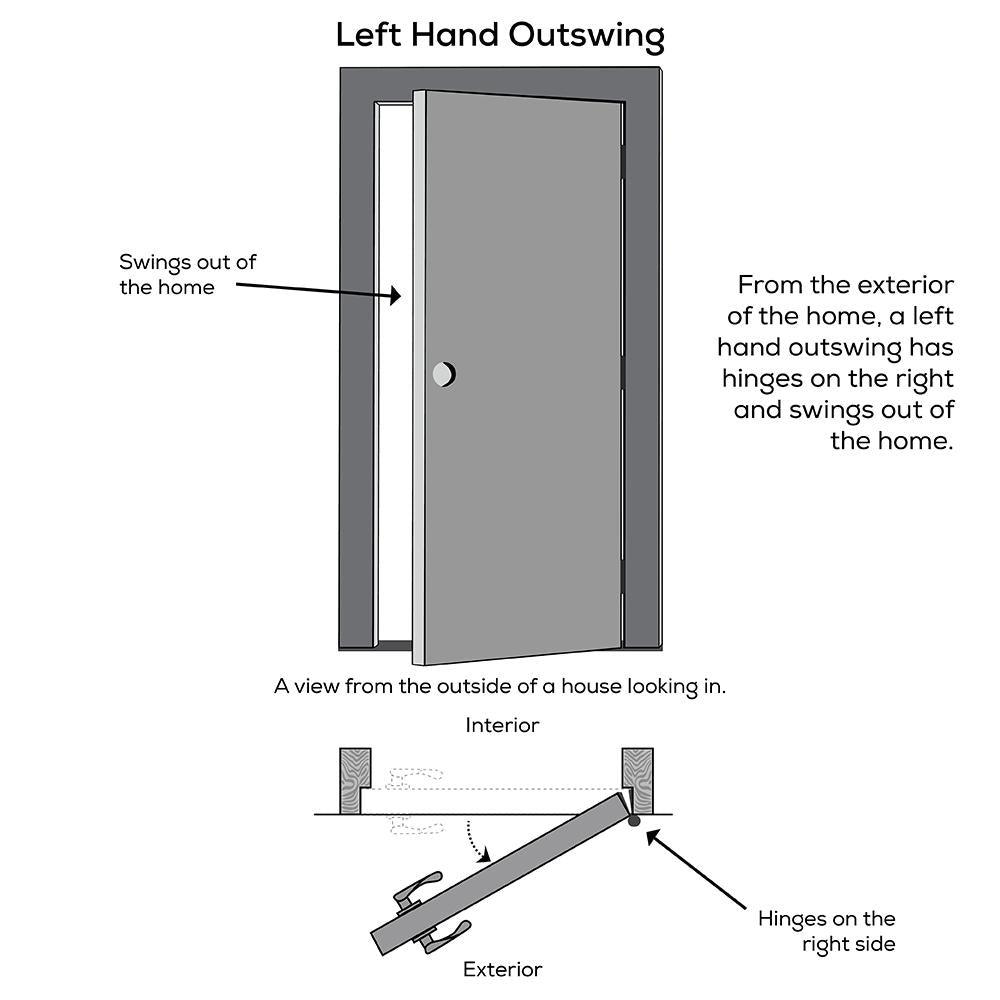 Left Hand Outswing

Swings out of the home

From the exterior of the home, a left hand outswing has hinges on the right and swings out of the home.

A view from the outside of a house looking in.

Interior

Hinges on the right side

Exterior