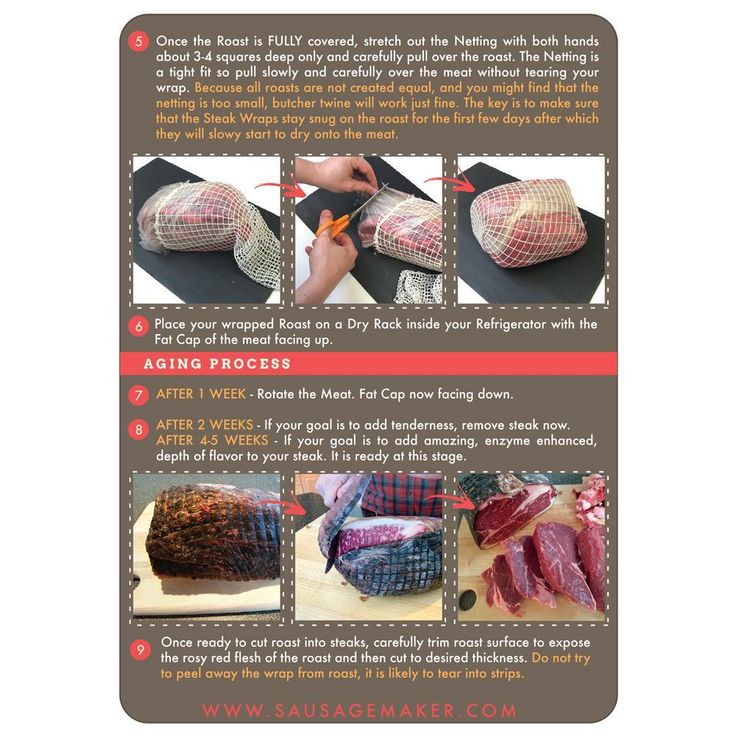 5 Once the Roast is FULLY covered, stretch out the Netting with both hands about 3-4 squares deep only and carefully pull over the roast. The Netting is a tight fit so pull slowly and carefully over the meat without tearing your wrap. Because all roasts are not created equal, and you might find that the netting is too small, butcher twine will work just fine. The key is to make sure that the Steak Wraps stay snug on the roast for the first few days after which they will slowy start to dry onto the meat.

6 Place your wrapped Roast on a Dry Rack inside your Refrigerator with the Fat Cap of the meat facing up.

AGING PROCESS

7 AFTER 1 WEEK - Rotate the Meat. Fat Cap now facing down.

8 AFTER 2 WEEKS - If your goal is to add tenderness, remove steak now. AFTER 4-5 WEEKS - If your goal is to add amazing, enzyme enhanced, depth of flavor to your steak. It is ready at this stage.

9 Once ready to cut roast into steaks, carefully trim roast surface to expose the rosy red flesh of the roast and then cut to desired thickness. Do not try to peel away the wrap from roast, it is likely to tear into strips.

WWW.SAUSAGEMAKER.COM