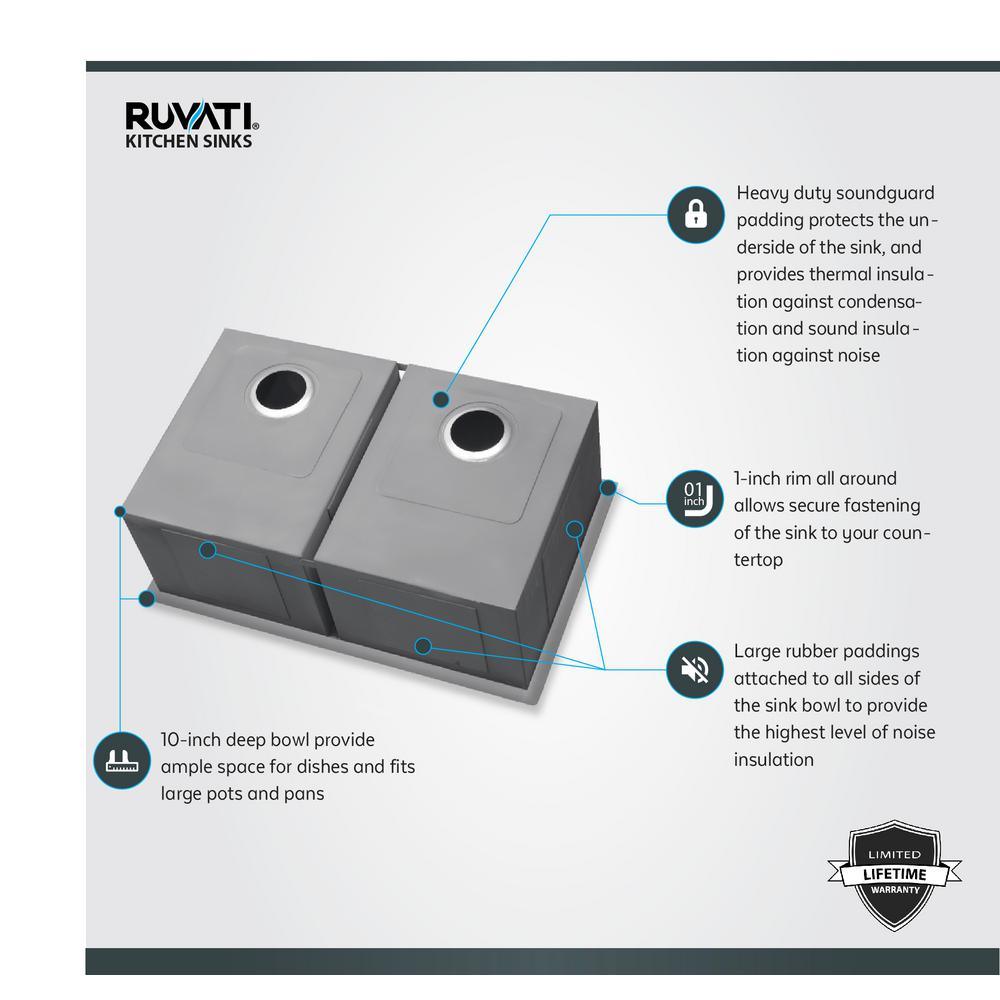 RUVATI®
KITCHEN SINKS

Heavy duty soundguard padding protects the underside of the sink, and provides thermal insulation against condensation and sound insulation against noise

01 inch

1-inch rim all around allows secure fastening of the sink to your countertop

Large rubber paddings attached to all sides of the sink bowl to provide the highest level of noise insulation

10-inch deep bowl provide ample space for dishes and fits large pots and pans

LIMITED
LIFETIME
WARRANTY