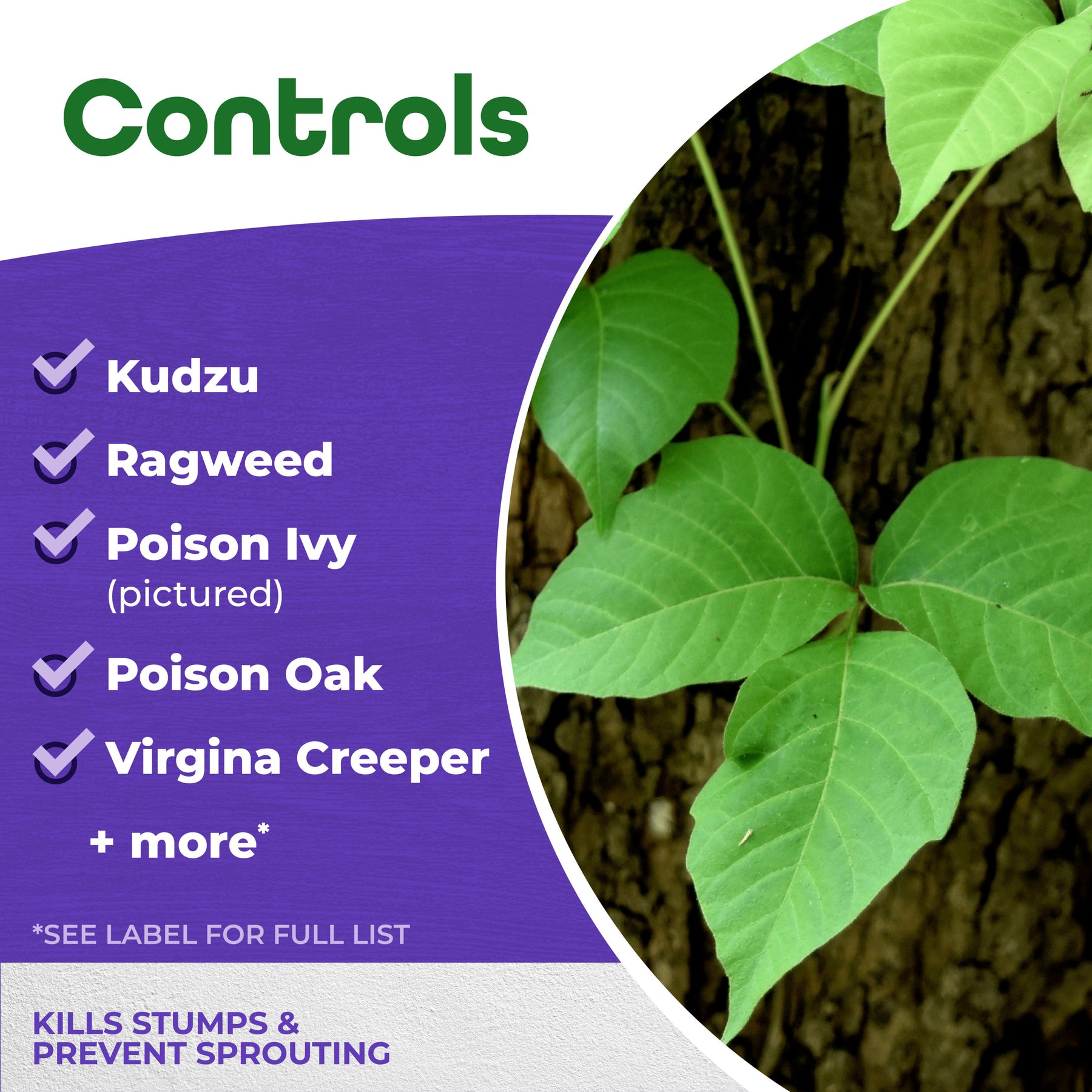 Controls

Kudzu

Ragweed

Poison Ivy (pictured)

Poison Oak

Virgina Creeper

+ more*

*SEE LABEL FOR FULL LIST

KILLS STUMPS & PREVENT SPROUTING