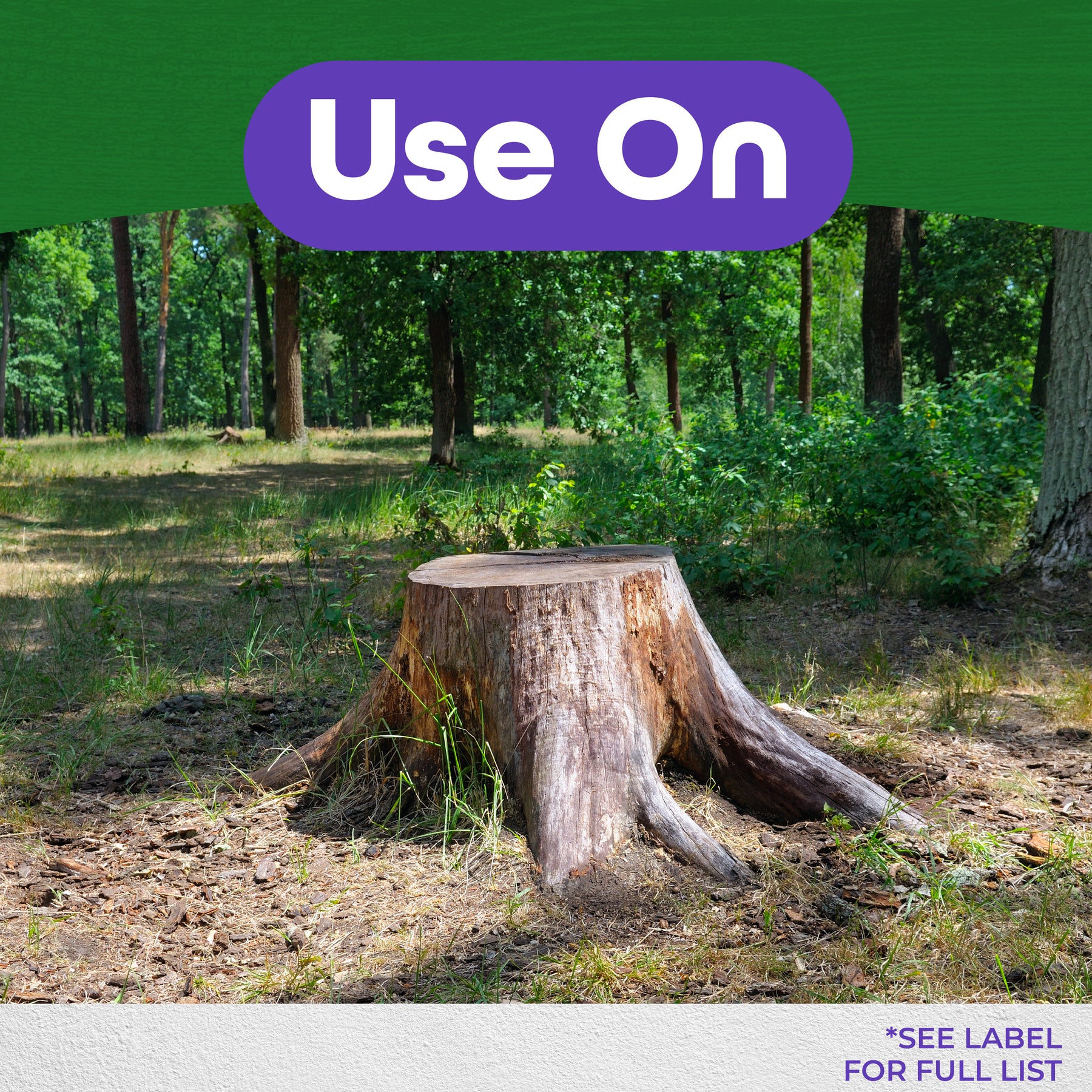 Use On

*SEE LABEL
FOR FULL LIST