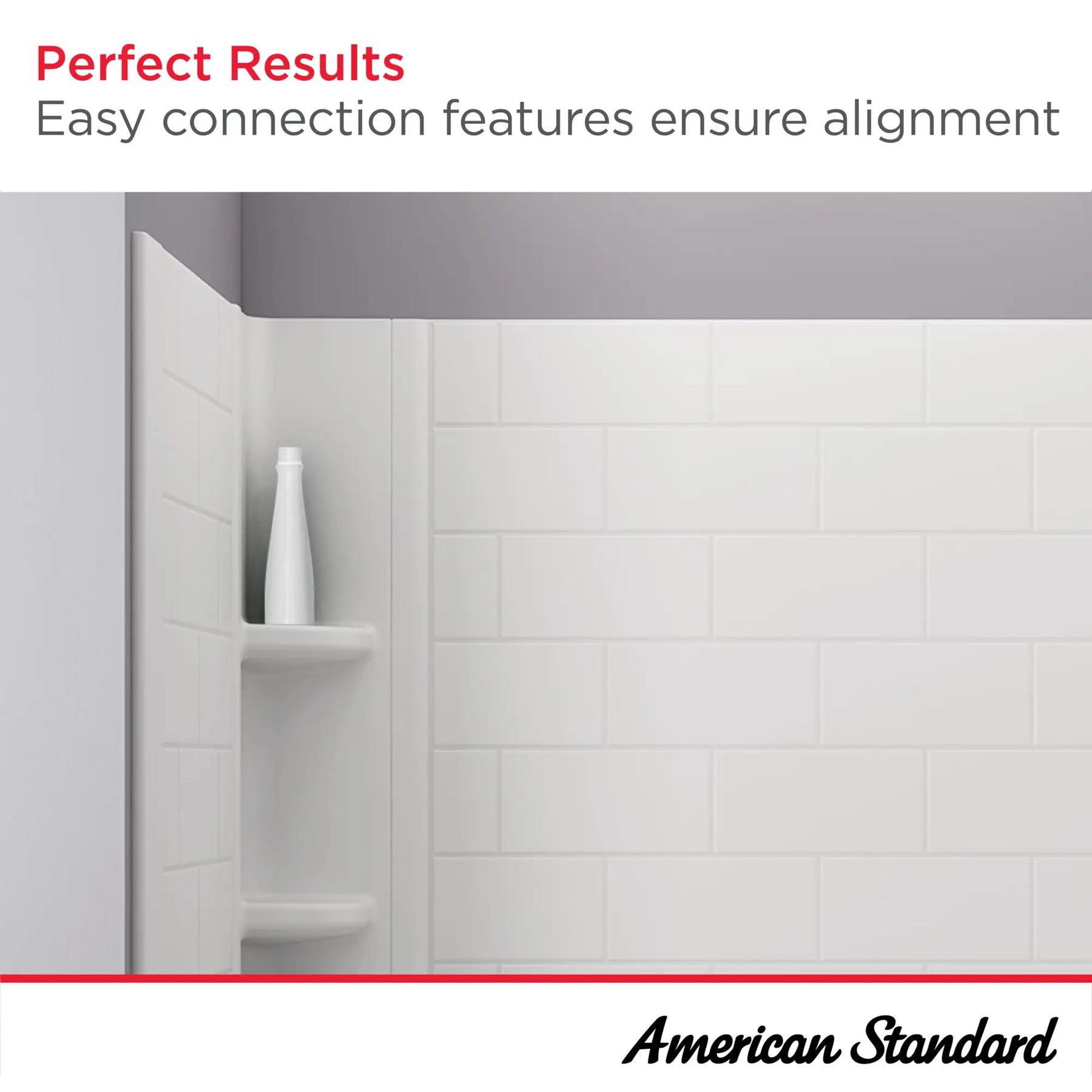 Perfect Results
Easy connection features ensure alignment

American Standard