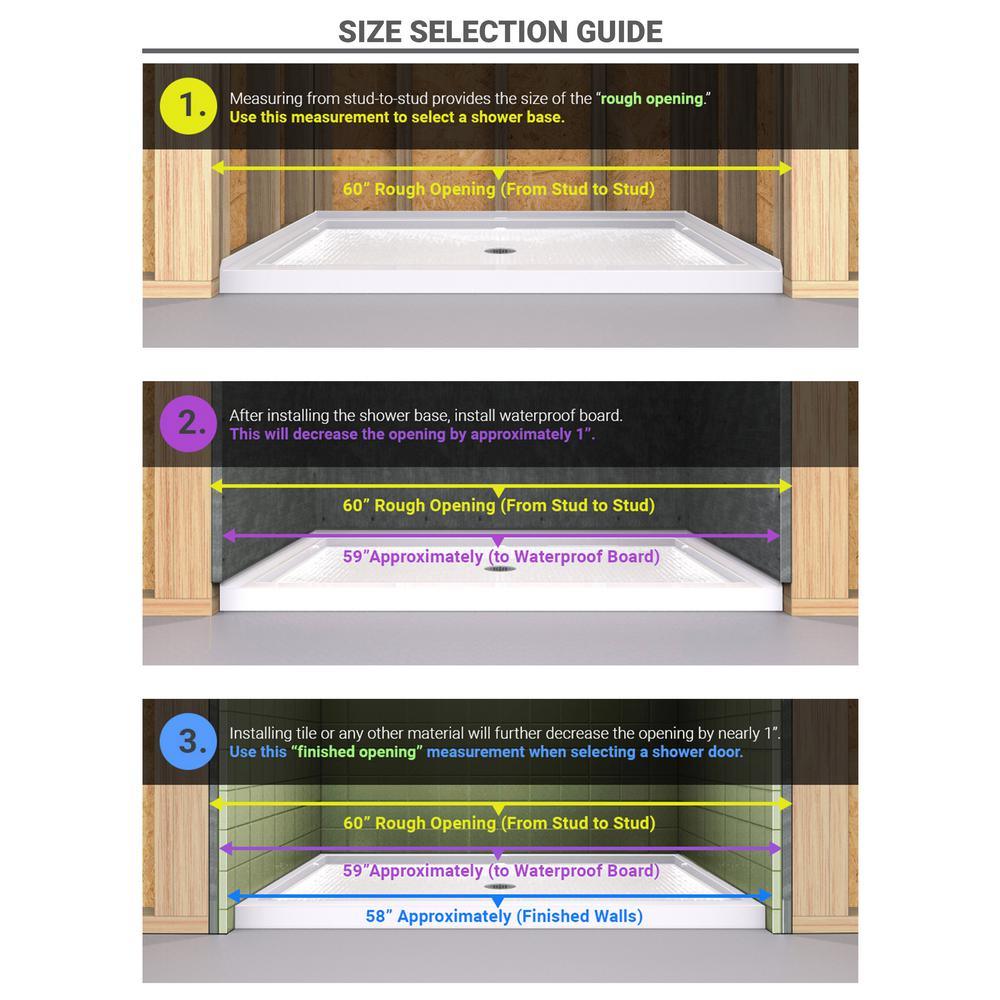 SIZE SELECTION GUIDE

1. Measuring from stud-to-stud provides the size of the "rough opening." Use this measurement to select a shower base.

60" Rough Opening (From Stud to Stud)

2. After installing the shower base, install waterproof board. This will decrease the opening by approximately 1".

60" Rough Opening (From Stud to Stud)

59"Approximately (to Waterproof Board)

3. Installing tile or any other material will further decrease the opening by nearly 1". Use this "finished opening" measurement when selecting a shower door.

60" Rough Opening (From Stud to Stud)

59"Approximately (to Waterproof Board)

58" Approximately (Finished Walls)