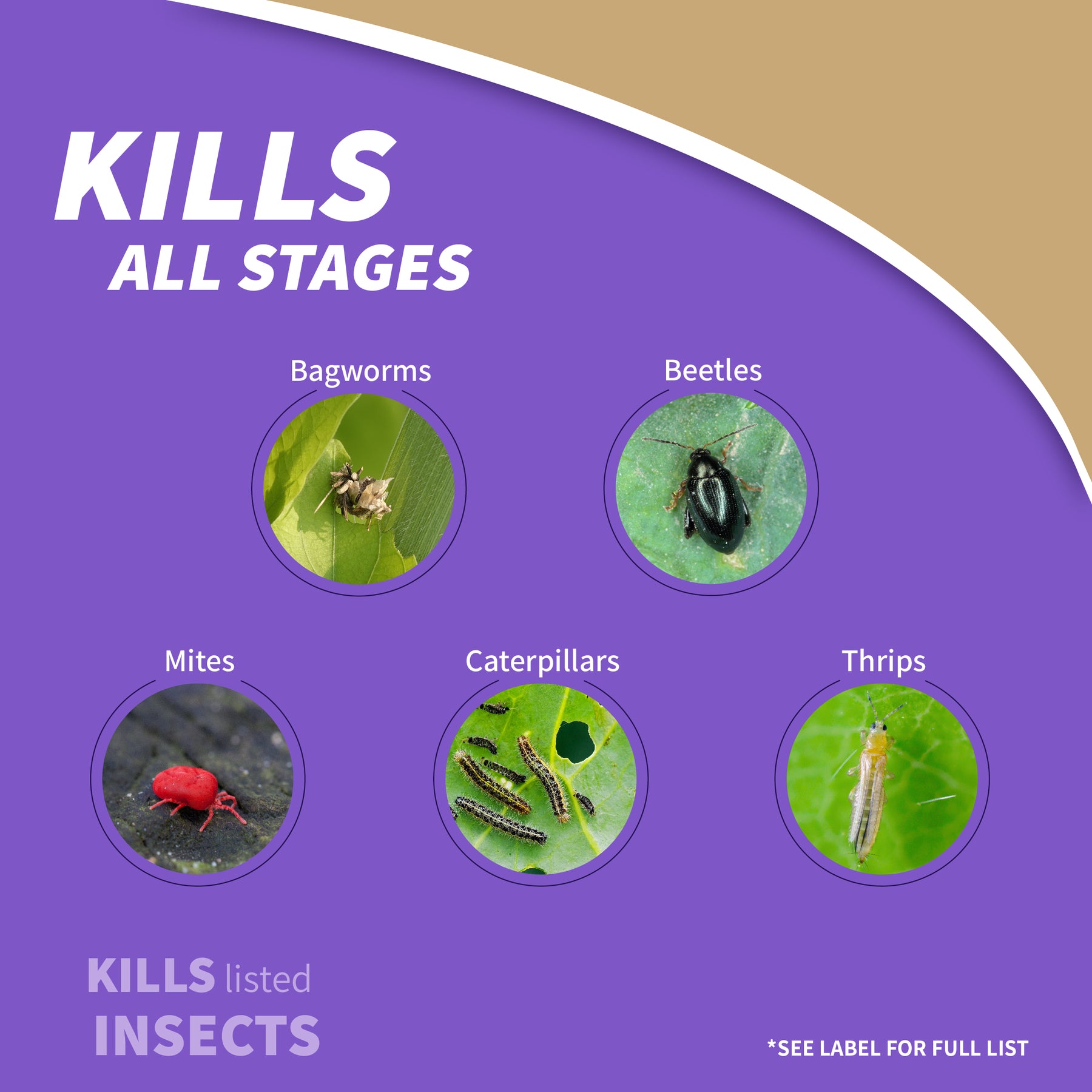 KILLS
ALL STAGES

Bagworms

Beetles

Mites

Caterpillars

Thrips

KILLS listed
INSECTS

*SEE LABEL FOR FULL LIST