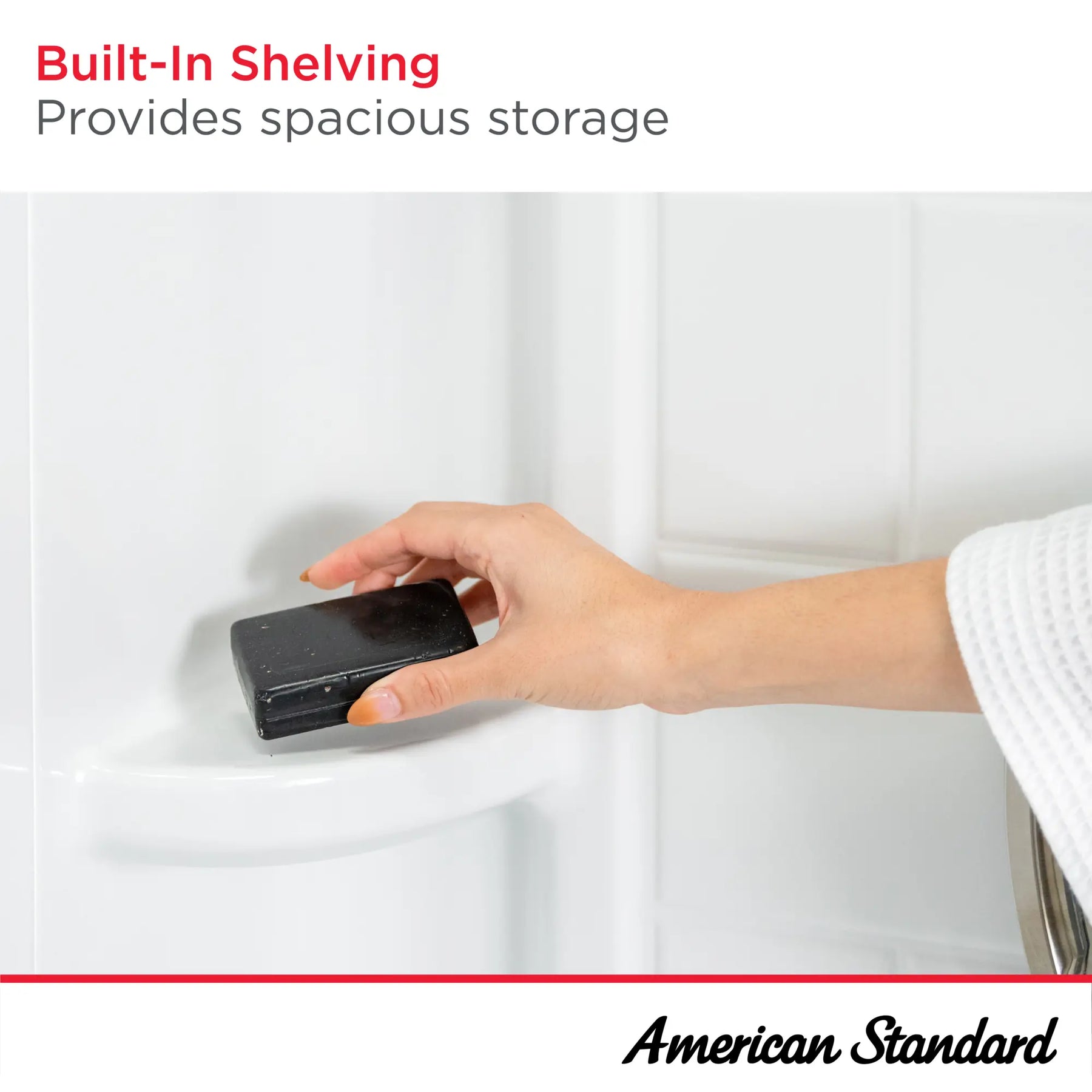 Built-In Shelving
Provides spacious storage

American Standard