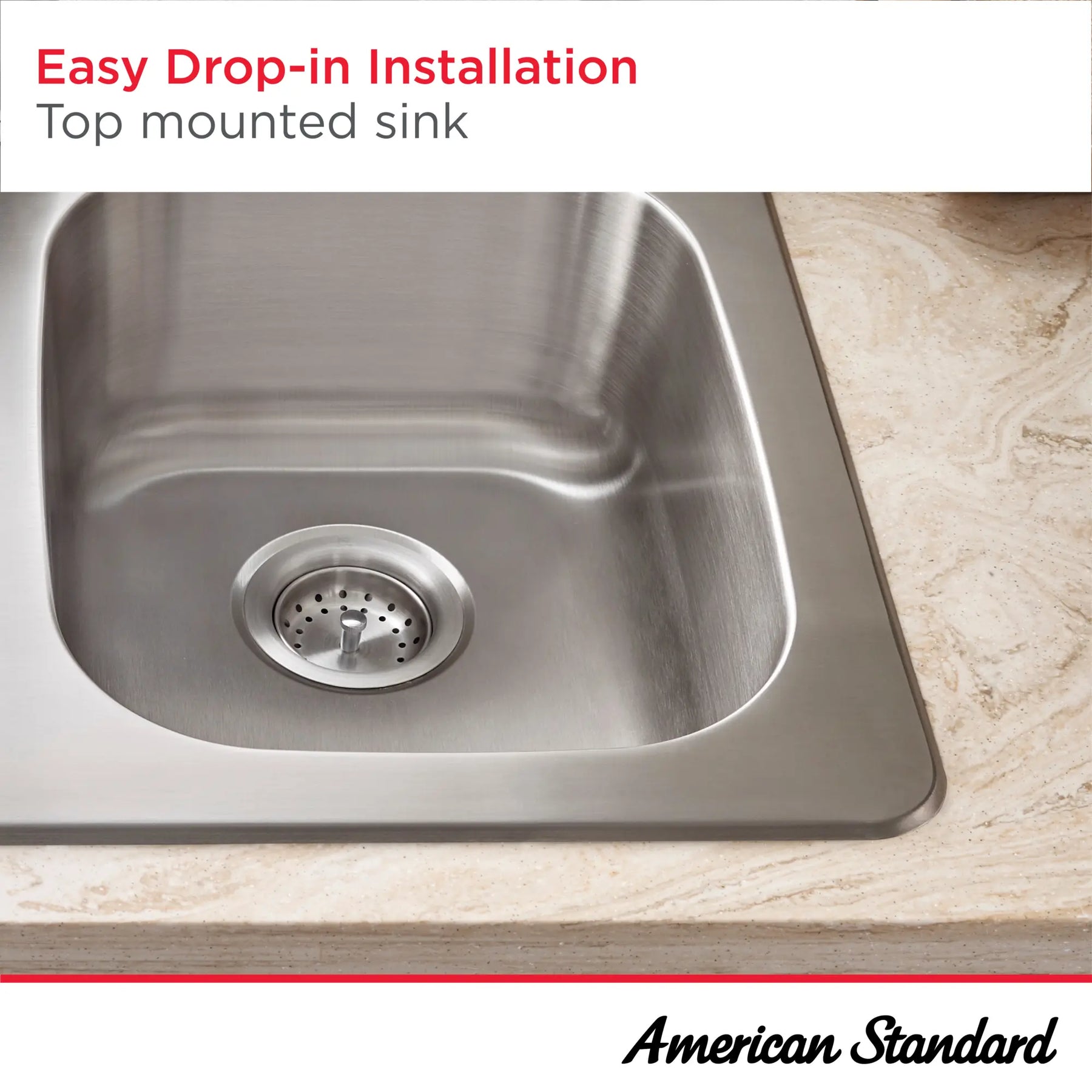 Easy Drop-in Installation
Top mounted sink

American Standard