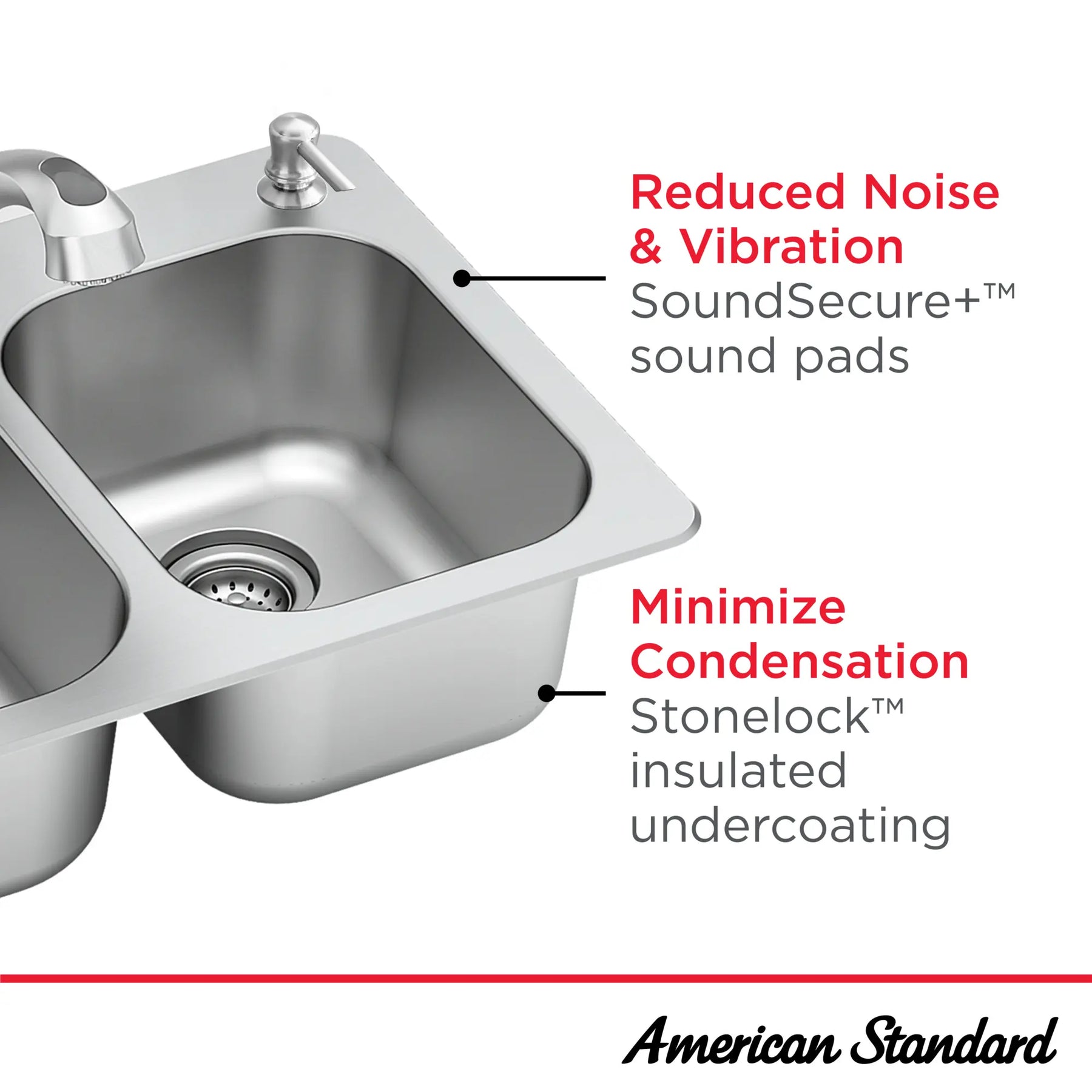 Reduced Noise & Vibration
SoundSecure+™ sound pads

Minimize Condensation
Stonelock™ insulated undercoating

American Standard