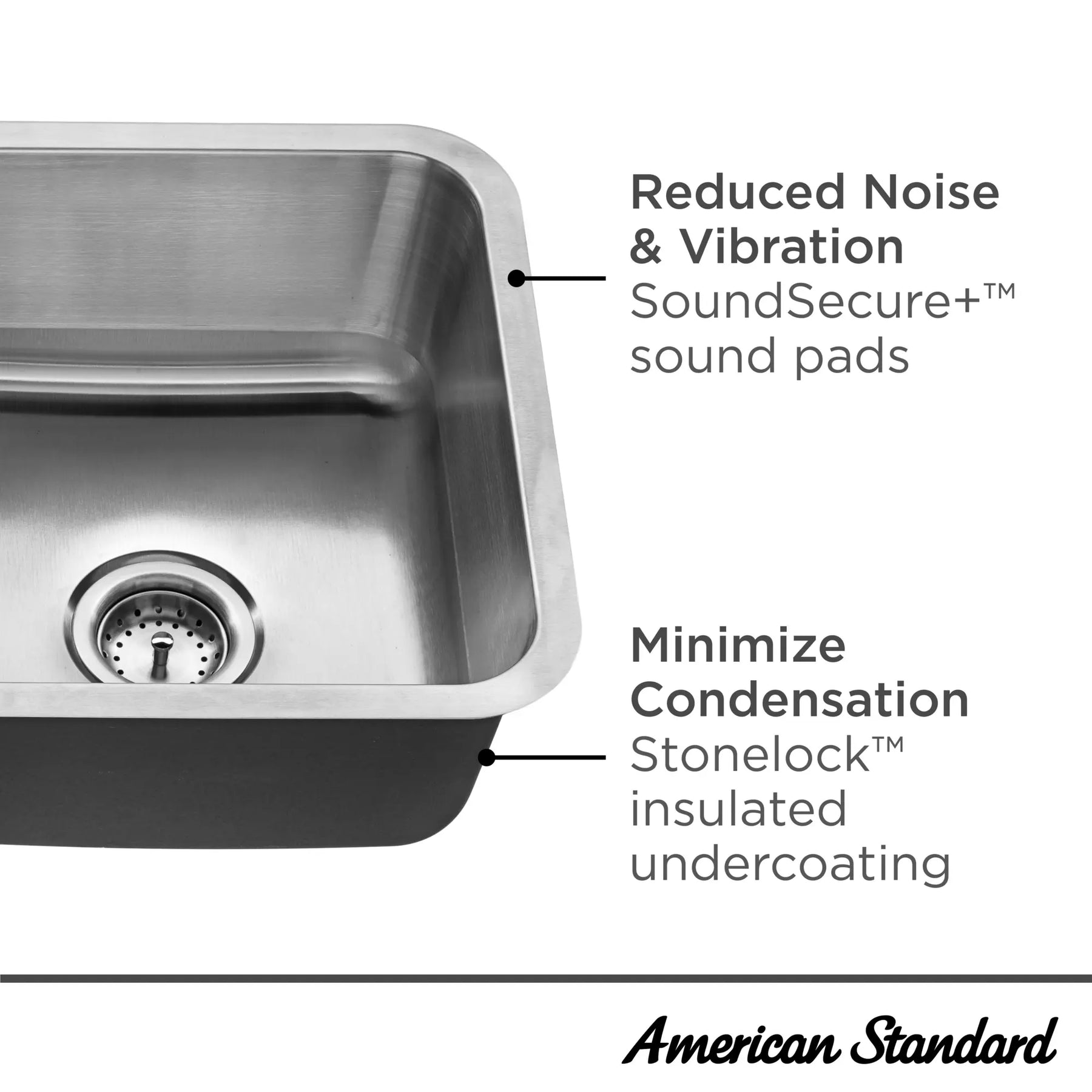 Reduced Noise & Vibration
SoundSecure+™ sound pads

Minimize Condensation
Stonelock™ insulated undercoating

American Standard