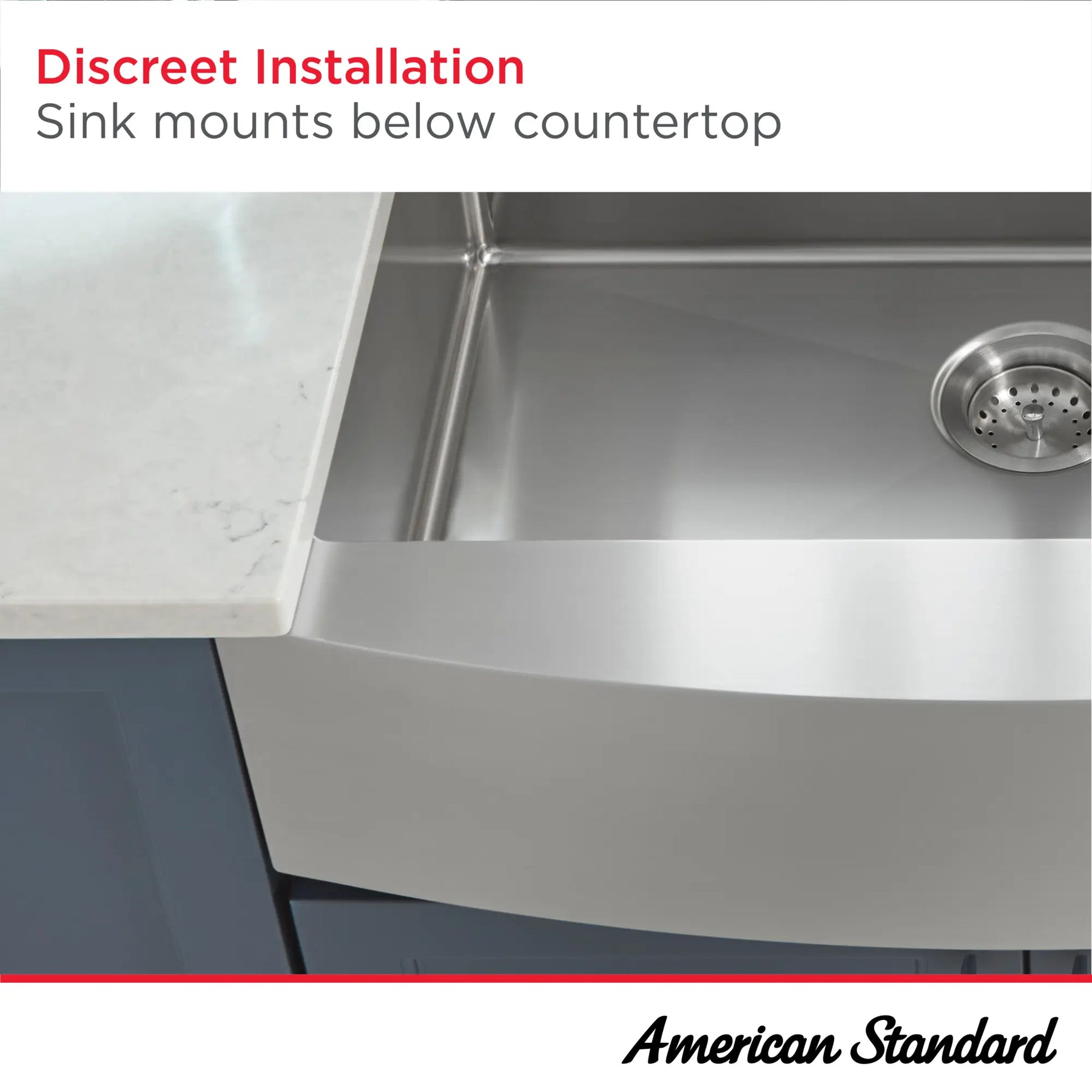 Discreet Installation
Sink mounts below countertop

American Standard