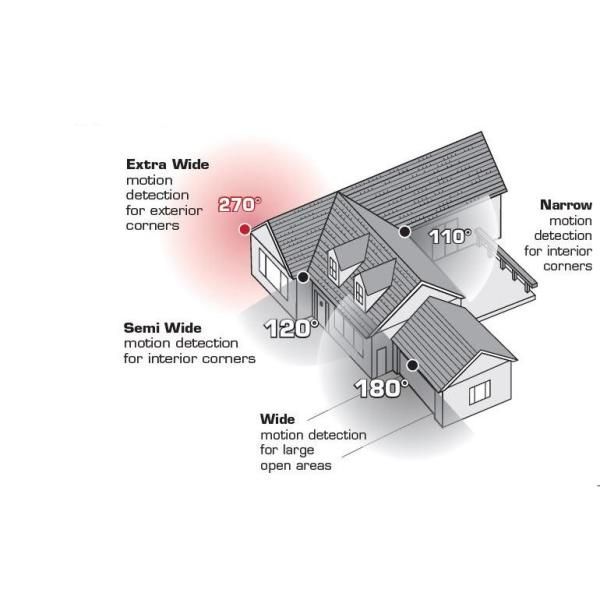 Extra Wide
motion detection for exterior corners

270°

Narrow
motion detection for interior corners

110°

Semi Wide
motion detection for interior corners

120°

180°

Wide
motion detection for large open areas