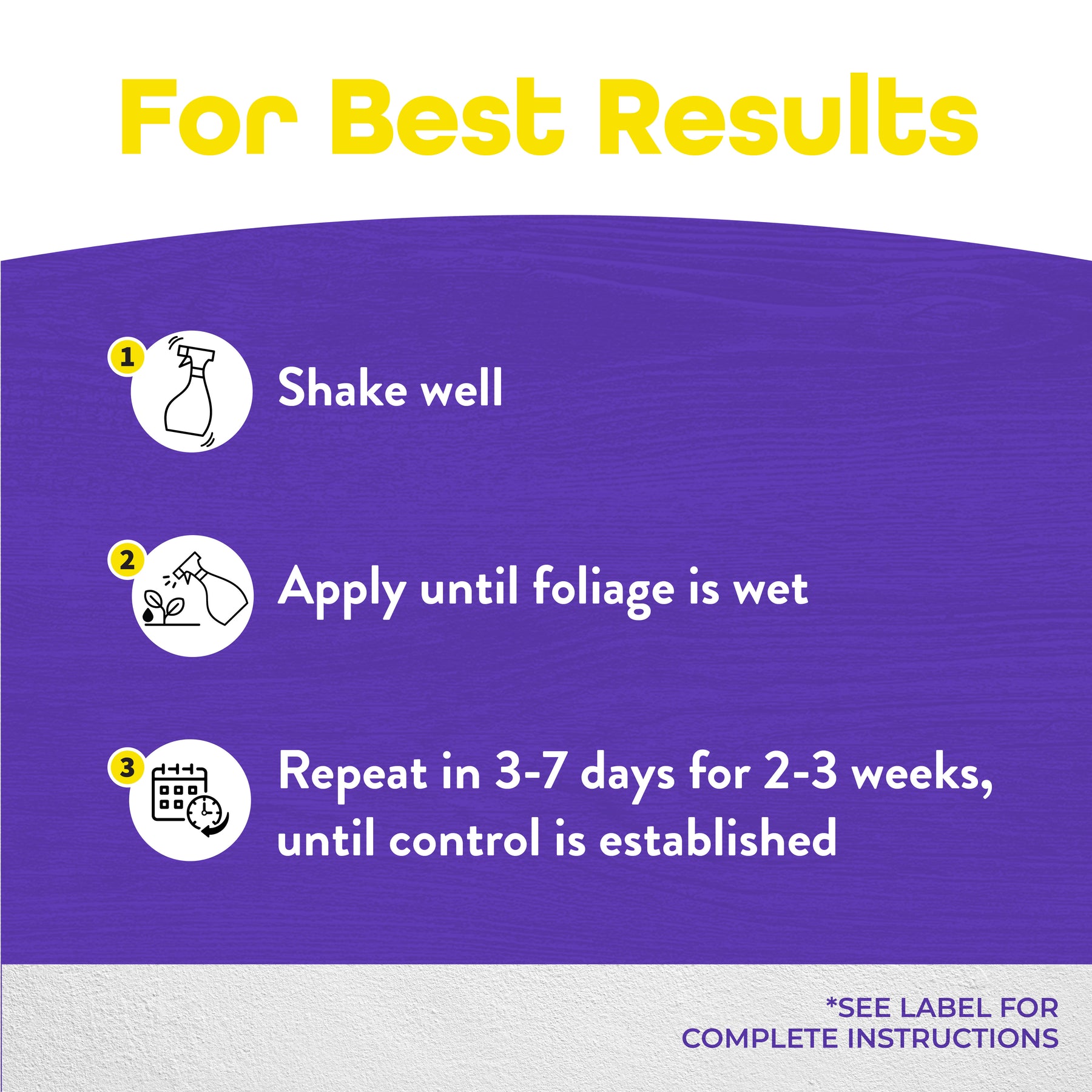 For Best Results

1 Shake well

2 Apply until foliage is wet

3 Repeat in 3-7 days for 2-3 weeks, until control is established

*SEE LABEL FOR COMPLETE INSTRUCTIONS