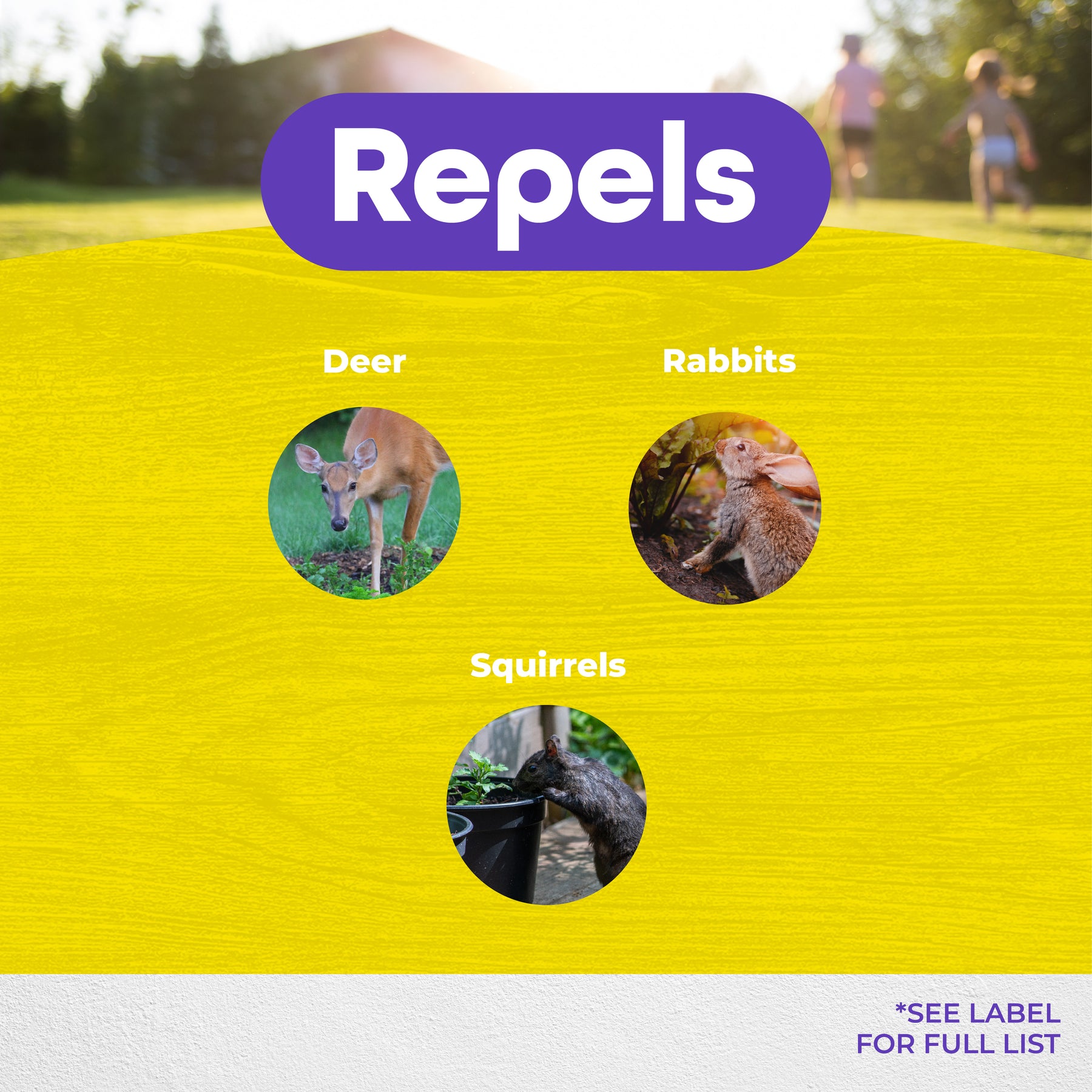 Repels

Deer

Rabbits

Squirrels

*SEE LABEL FOR FULL LIST