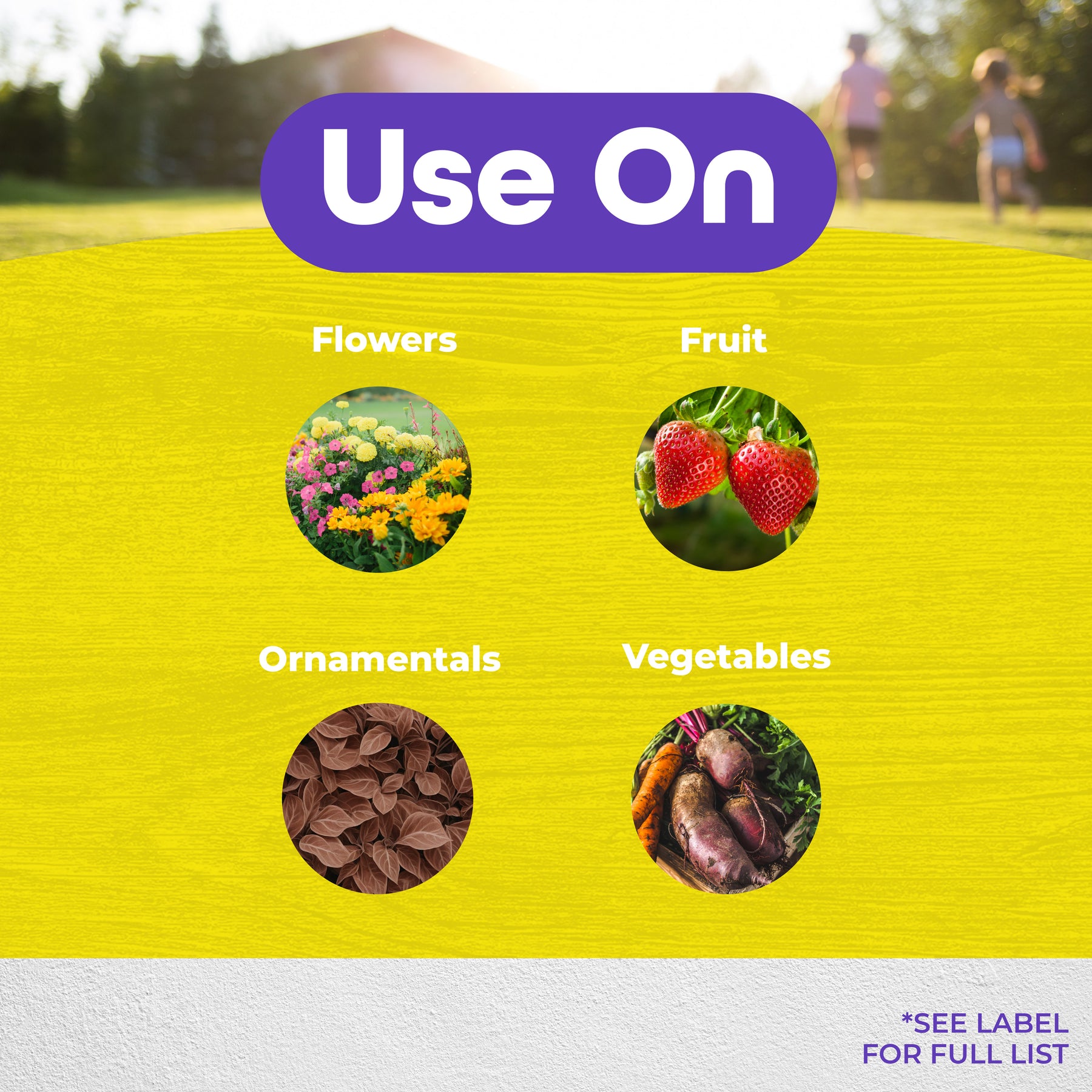 Use On

Flowers

Fruit

Ornamentals

Vegetables

*SEE LABEL
FOR FULL LIST