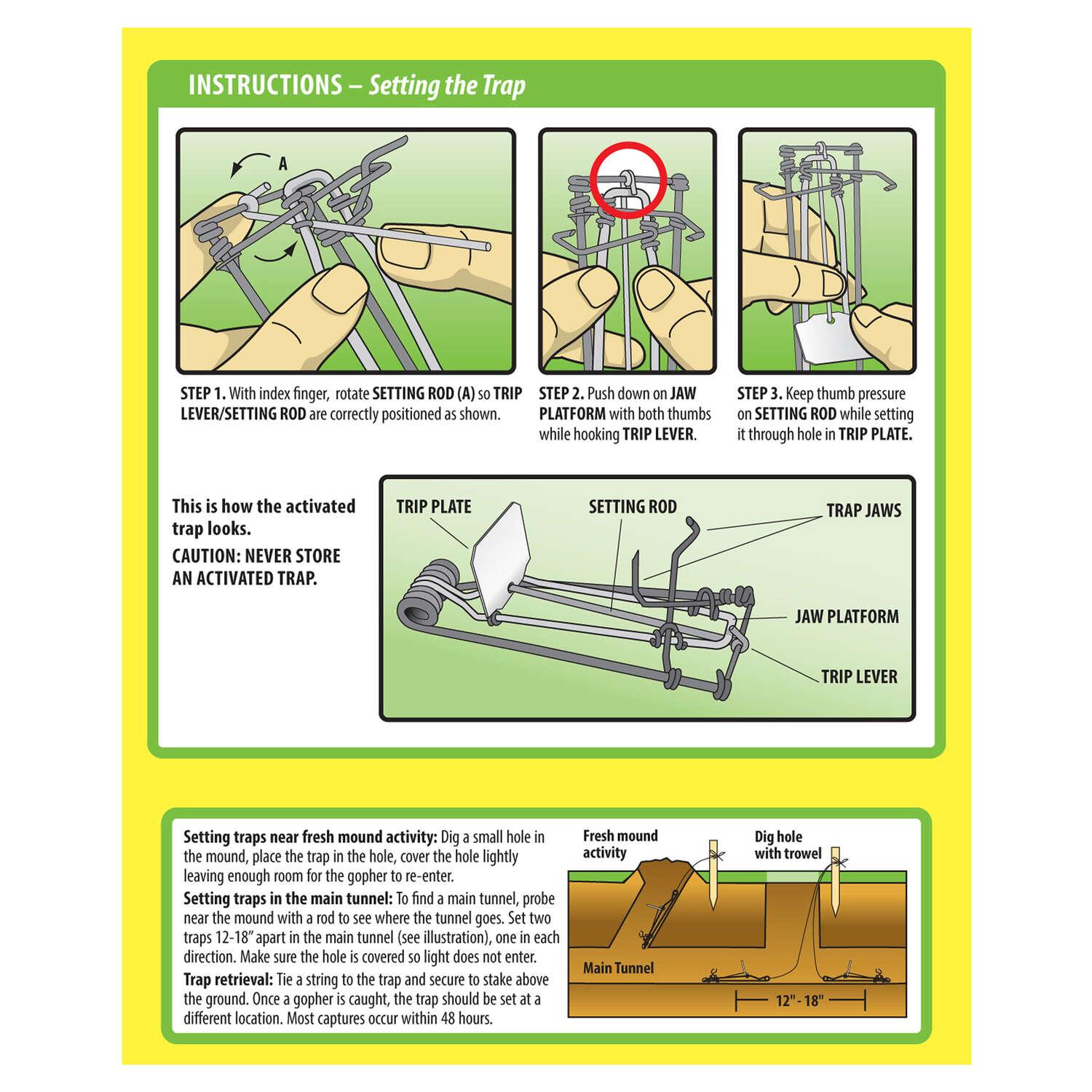 INSTRUCTIONS – Setting the Trap

A

STEP 1. With index finger, rotate SETTING ROD (A) so TRIP LEVER/SETTING ROD are correctly positioned as shown.

STEP 2. Push down on JAW PLATFORM with both thumbs while hooking TRIP LEVER.

STEP 3. Keep thumb pressure on SETTING ROD while setting it through hole in TRIP PLATE.

This is how the activated trap looks.

CAUTION: NEVER STORE AN ACTIVATED TRAP.

TRIP PLATE

SETTING ROD

TRAP JAWS

JAW PLATFORM

TRIP LEVER

Setting traps near fresh mound activity: Dig a small hole in the mound, place the trap in the hole, cover the hole lightly leaving enough room for the gopher to re-enter.

Setting traps in the main tunnel: To find a main tunnel, probe near the mound with a rod to see where the tunnel goes. Set two traps 12-18" apart in the main tunnel (see illustration), one in each direction. Make sure the hole is covered so light does not enter.

Trap retrieval: Tie a string to the trap and secure to stake above the ground. Once a gopher is caught, the trap should be set at a different location. Most captures occur within 48 hours.

Fresh mound activity

Dig hole with trowel

Main Tunnel

12" - 18"