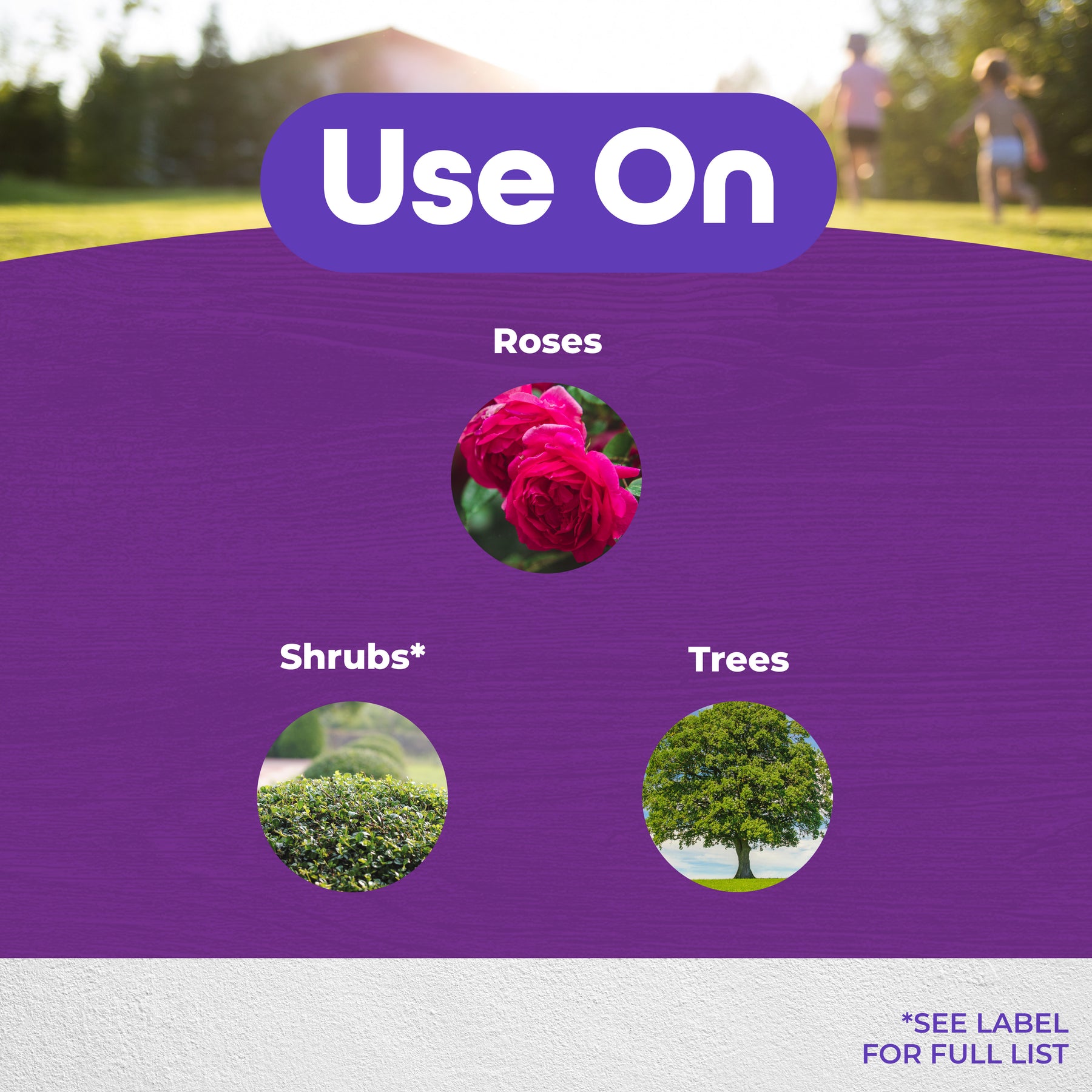 Use On

Roses

Shrubs*

Trees

*SEE LABEL FOR FULL LIST