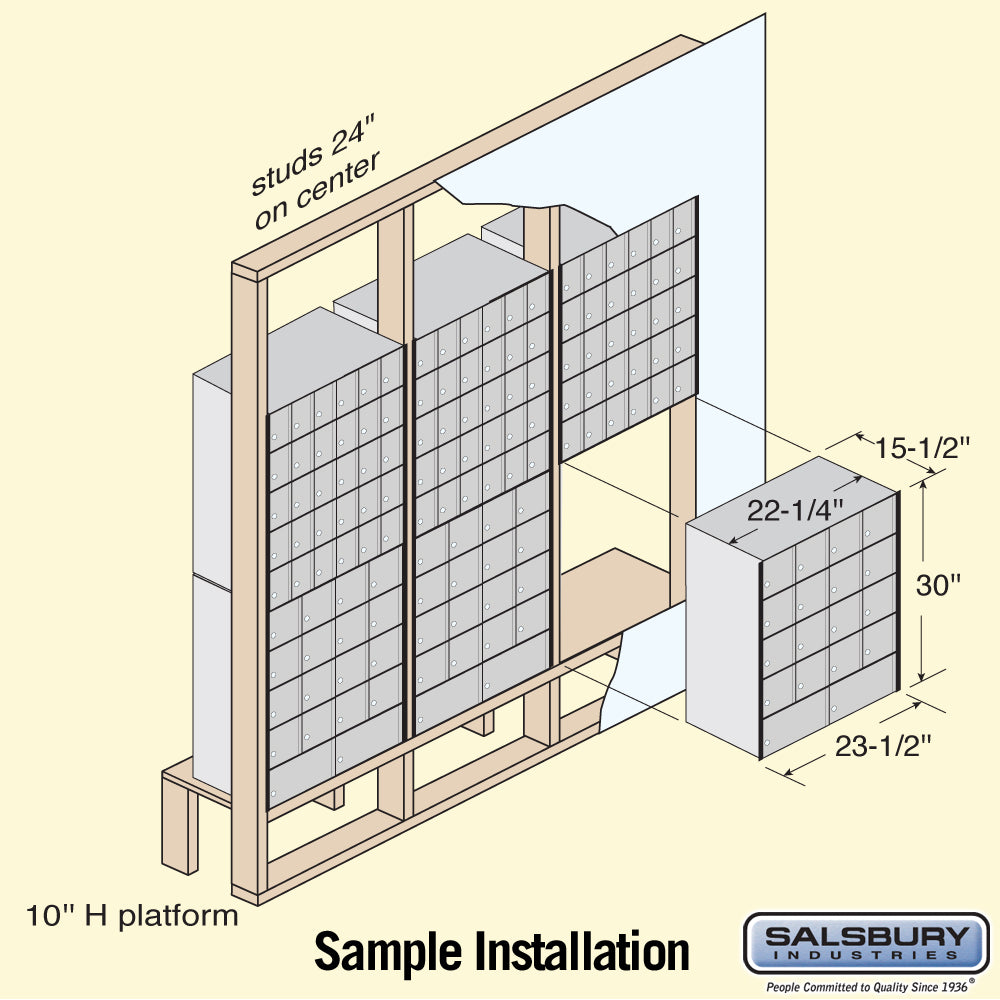 studs 24" on center

15-1/2"

22-1/4"

30"

23-1/2"

10" H platform

Sample Installation

SALSBURY INDUSTRIES

People Committed to Quality Since 1936®