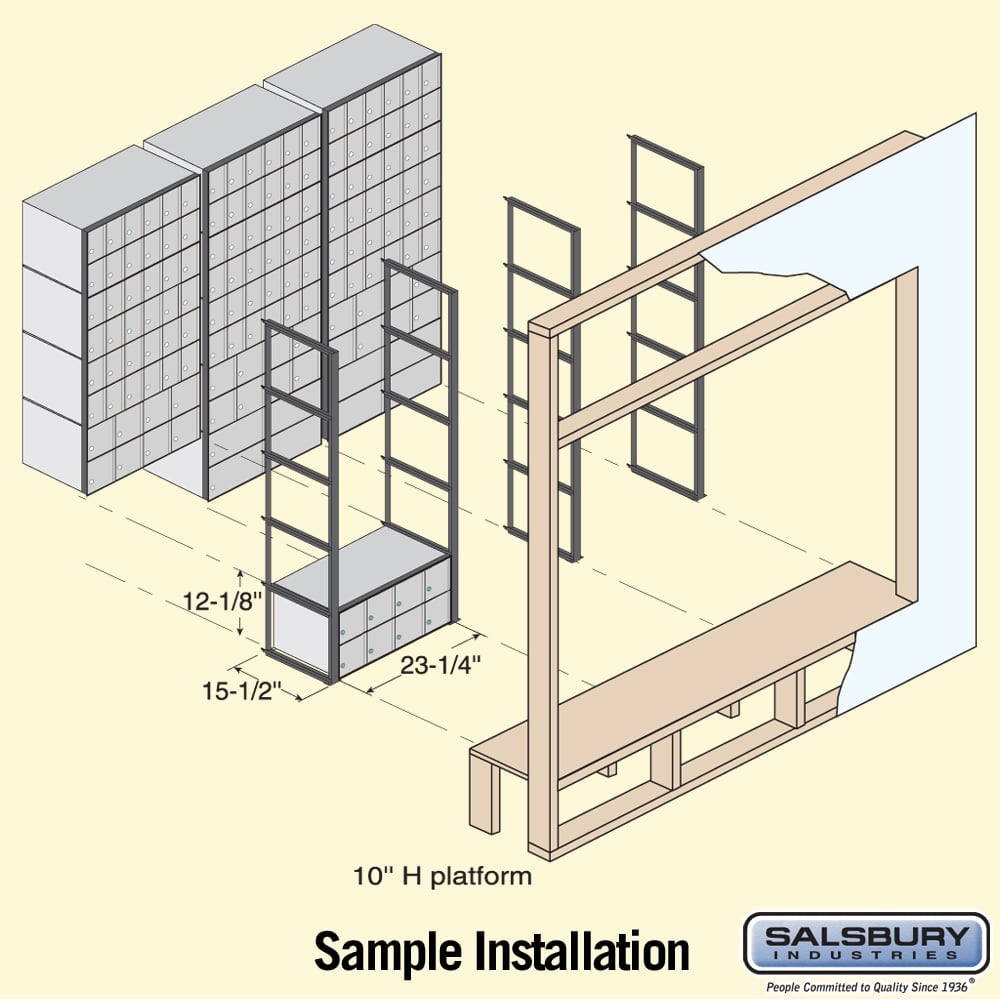 12-1/8"

15-1/2"

23-1/4"

10" H platform

Sample Installation

SALSBURY INDUSTRIES

People Committed to Quality Since 1936®