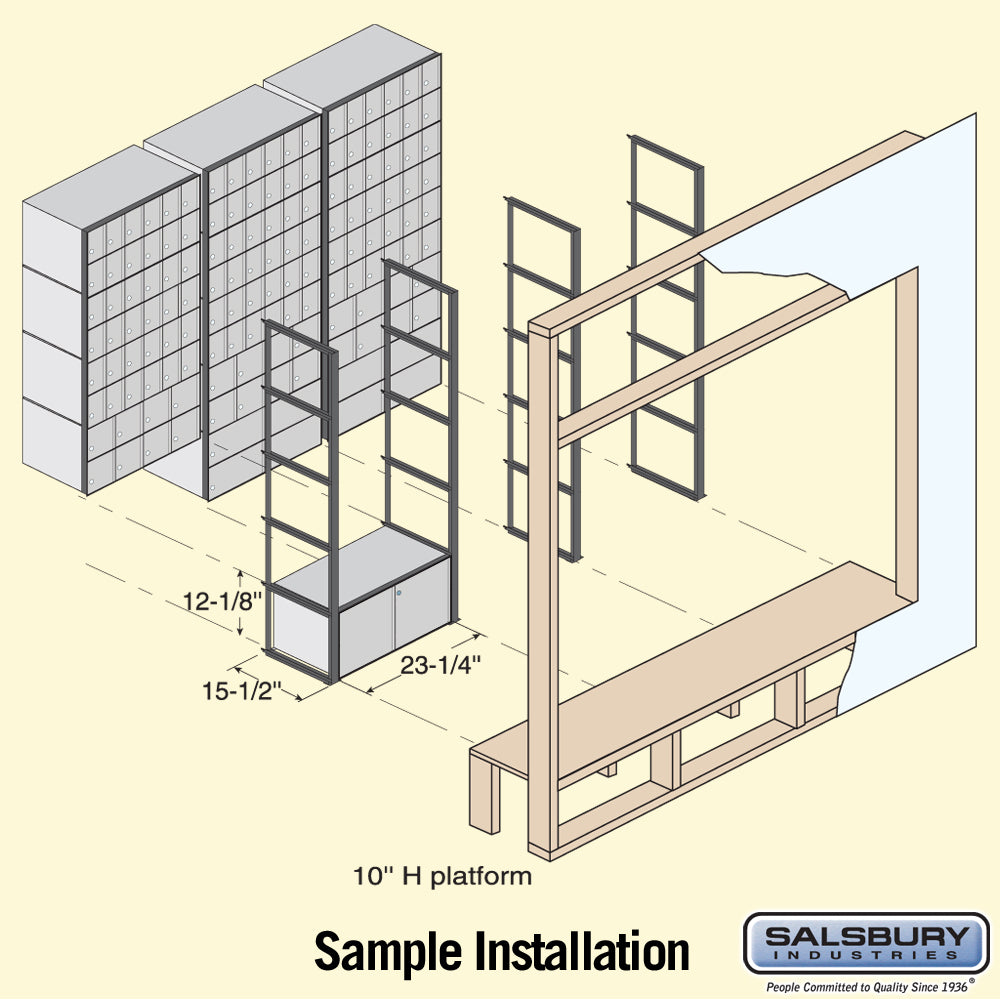 12-1/8"

15-1/2"

23-1/4"

10" H platform

Sample Installation

SALSBURY
INDUSTRIES
People Committed to Quality Since 1936®