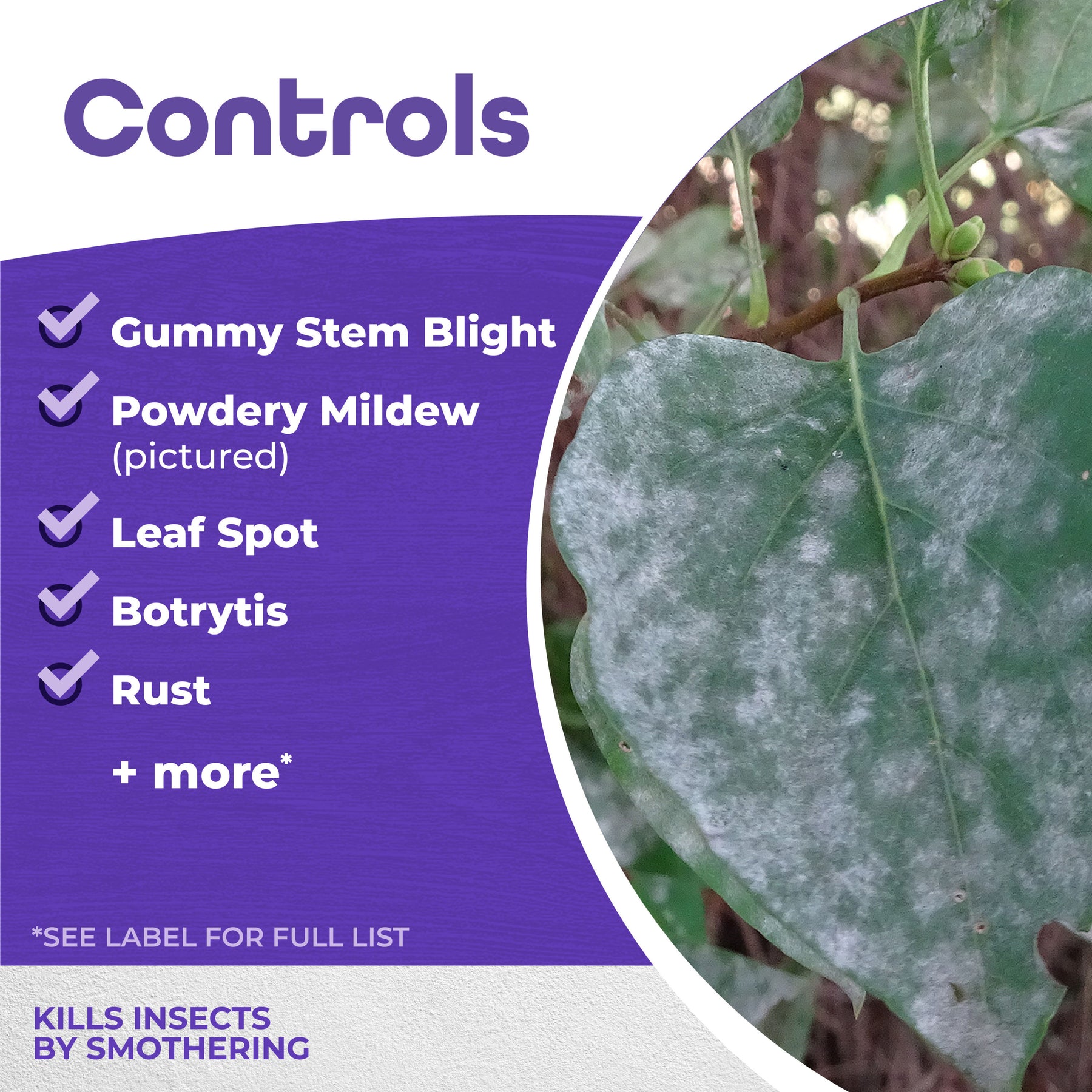 Controls

Gummy Stem Blight

Powdery Mildew (pictured)

Leaf Spot

Botrytis

Rust

+ more*

*SEE LABEL FOR FULL LIST

KILLS INSECTS BY SMOTHERING