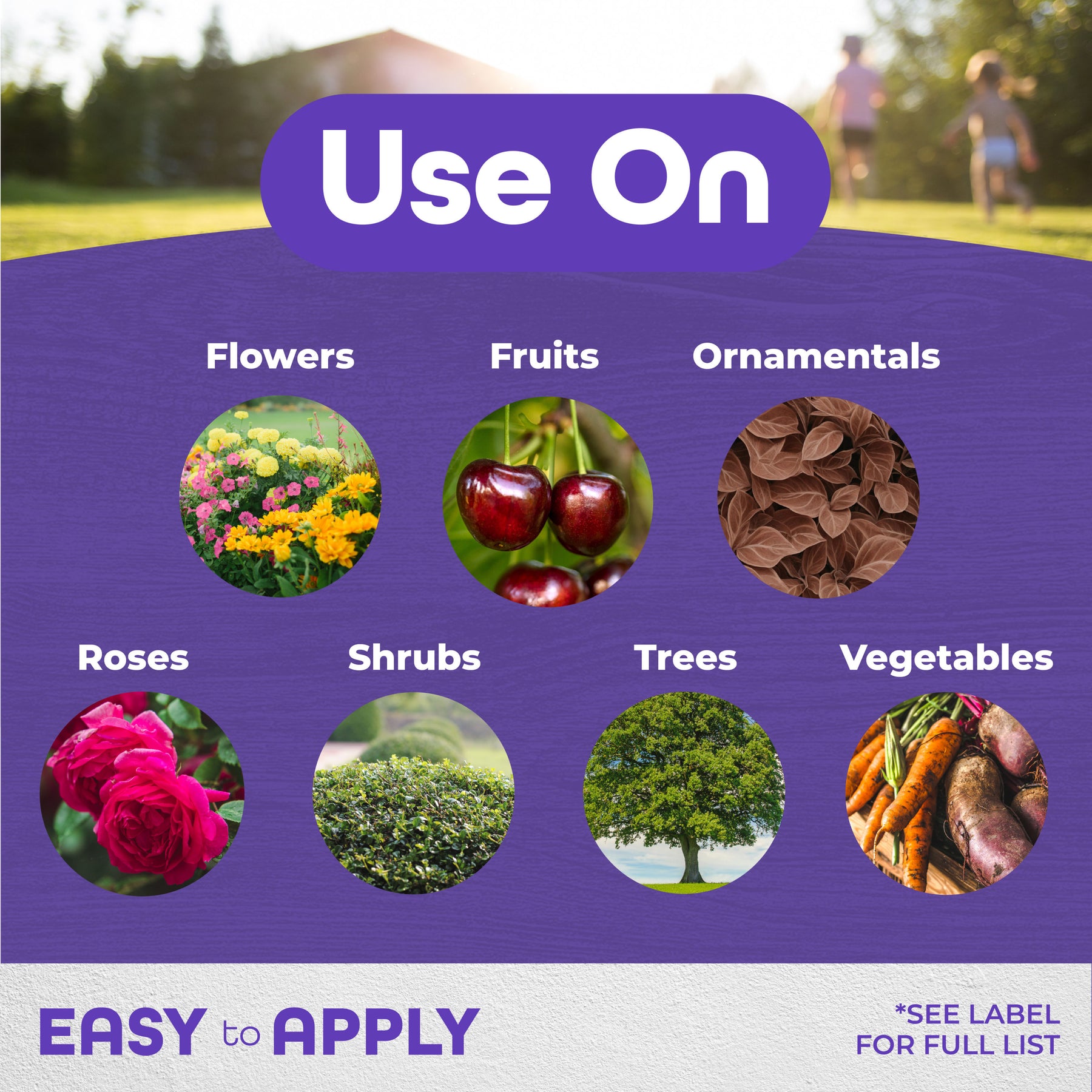 Use On

Flowers

Fruits

Ornamentals

Roses

Shrubs

Trees

Vegetables

EASY to APPLY

*SEE LABEL FOR FULL LIST