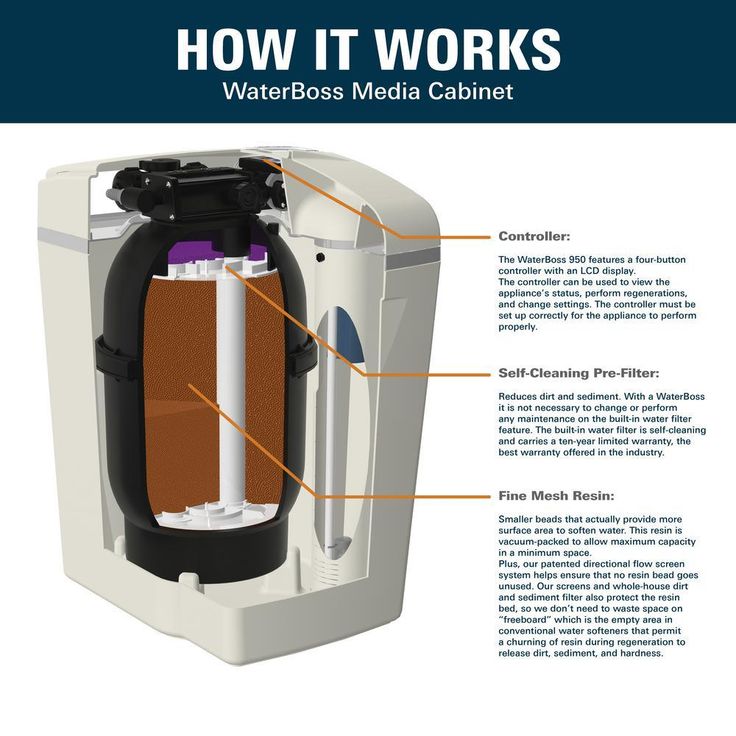 HOW IT WORKS
WaterBoss Media Cabinet

Controller:

The WaterBoss 950 features a four-button controller with an LCD display.
The controller can be used to view the appliance's status, perform regenerations, and change settings. The controller must be set up correctly for the appliance to perform properly.

Self-Cleaning Pre-Filter:

Reduces dirt and sediment. With a WaterBoss it is not necessary to change or perform any maintenance on the built-in water filter feature. The built-in water filter is self-cleaning and carries a ten-year limited warranty, the best warranty offered in the industry.

Fine Mesh Resin:

Smaller beads that actually provide more surface area to soften water. This resin is vacuum-packed to allow maximum capacity in a minimum space.
Plus, our patented directional flow screen system helps ensure that no resin bead goes unused. Our screens and whole-house dirt and sediment filter also protect the resin bed, so we don't need to waste space on "freeboard" which is the empty area in conventional water softeners that permit a churning of resin during regeneration to release dirt, sediment, and hardness.