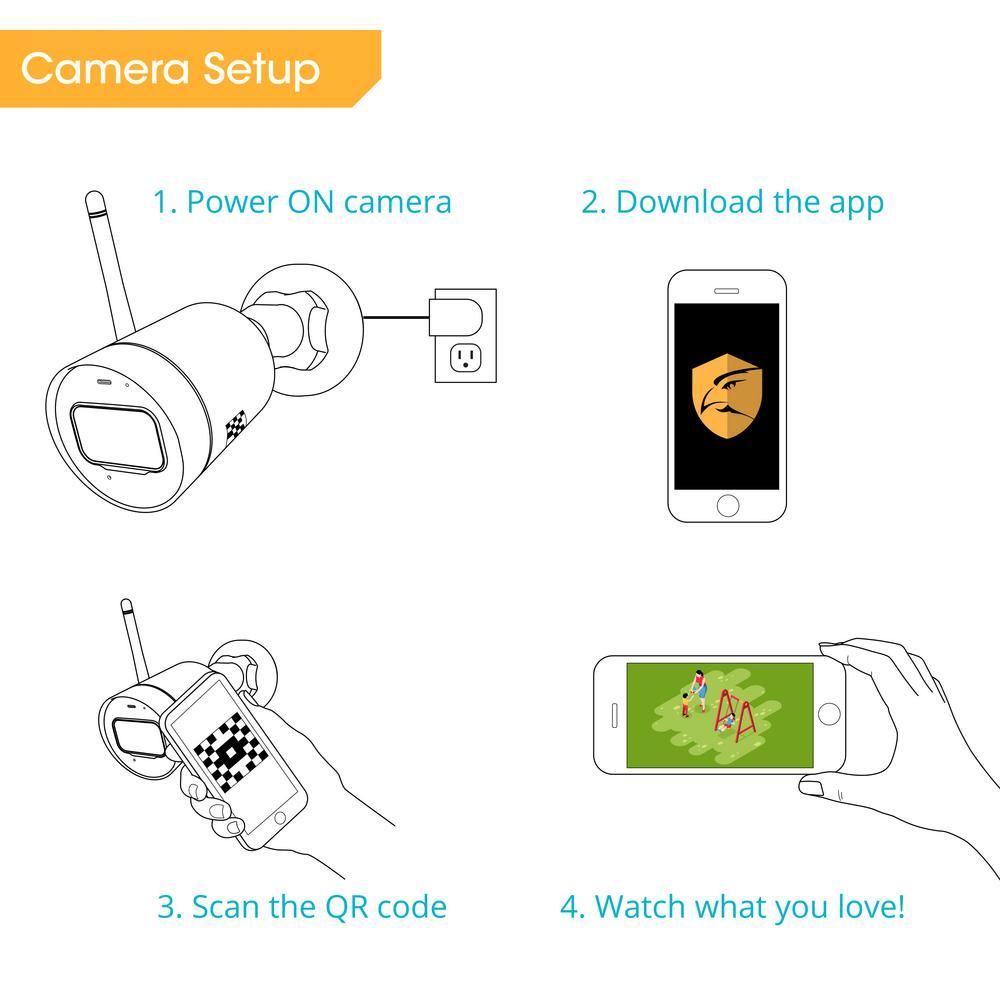 Camera Setup

1. Power ON camera

2. Download the app

3. Scan the QR code

4. Watch what you love!