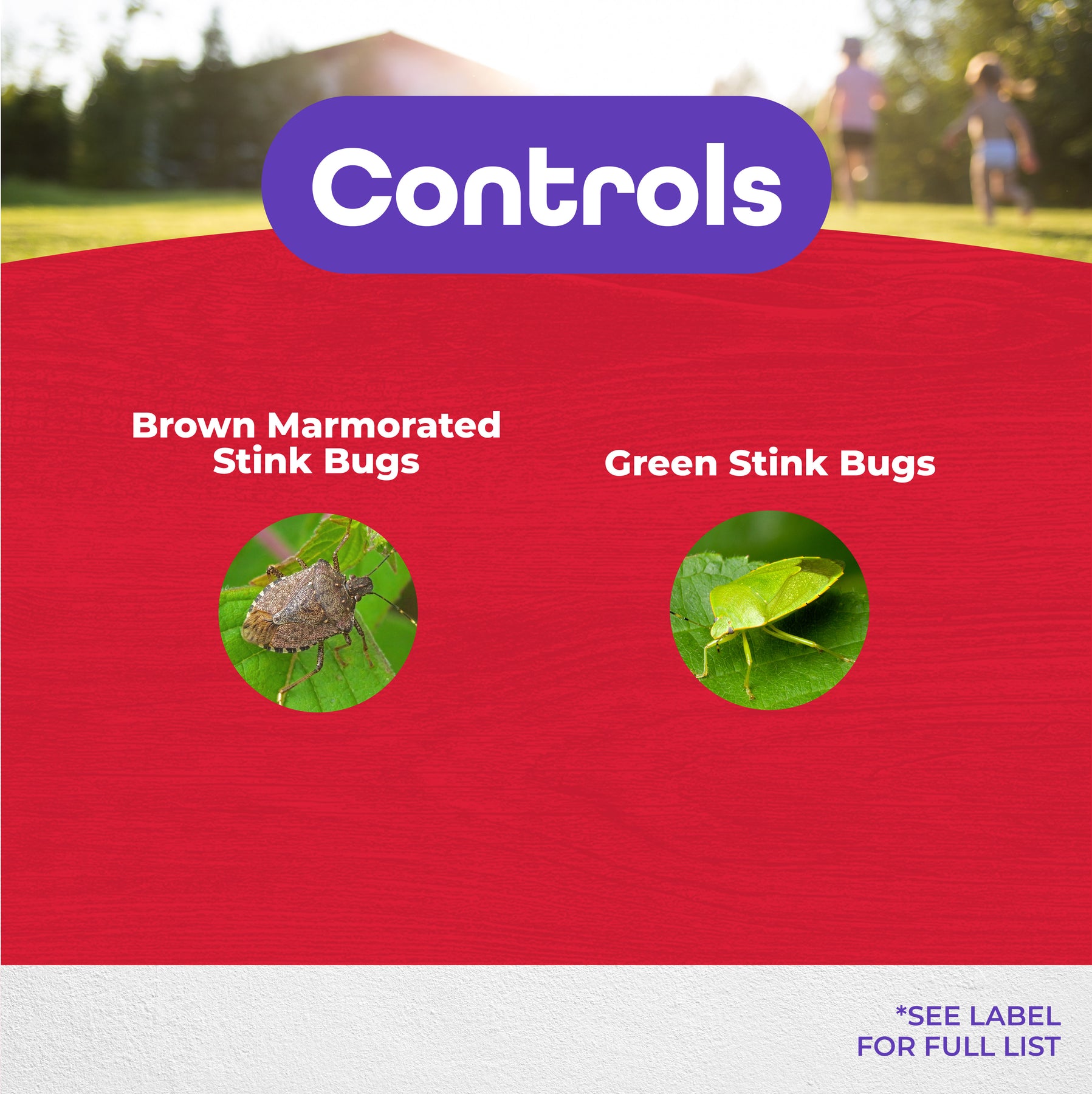 Controls

Brown Marmorated Stink Bugs

Green Stink Bugs

*SEE LABEL FOR FULL LIST