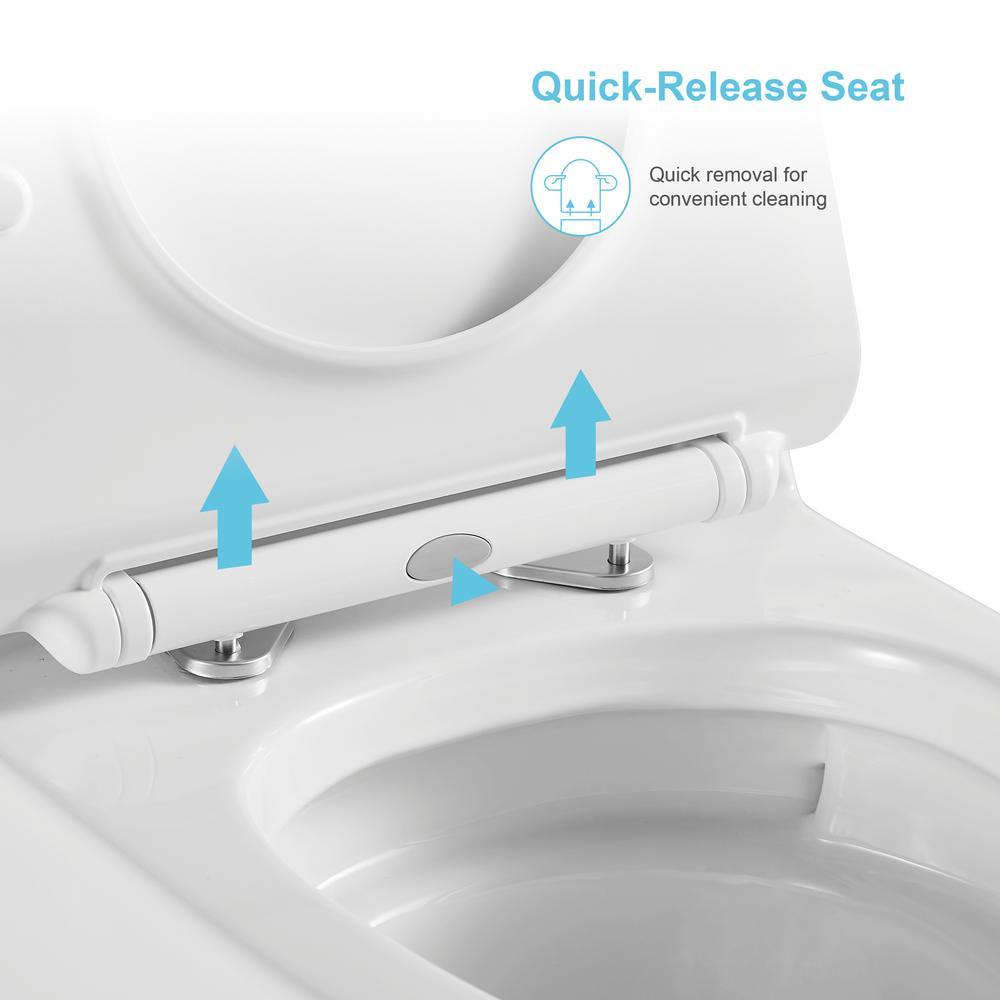 Quick-Release Seat

Quick removal for convenient cleaning