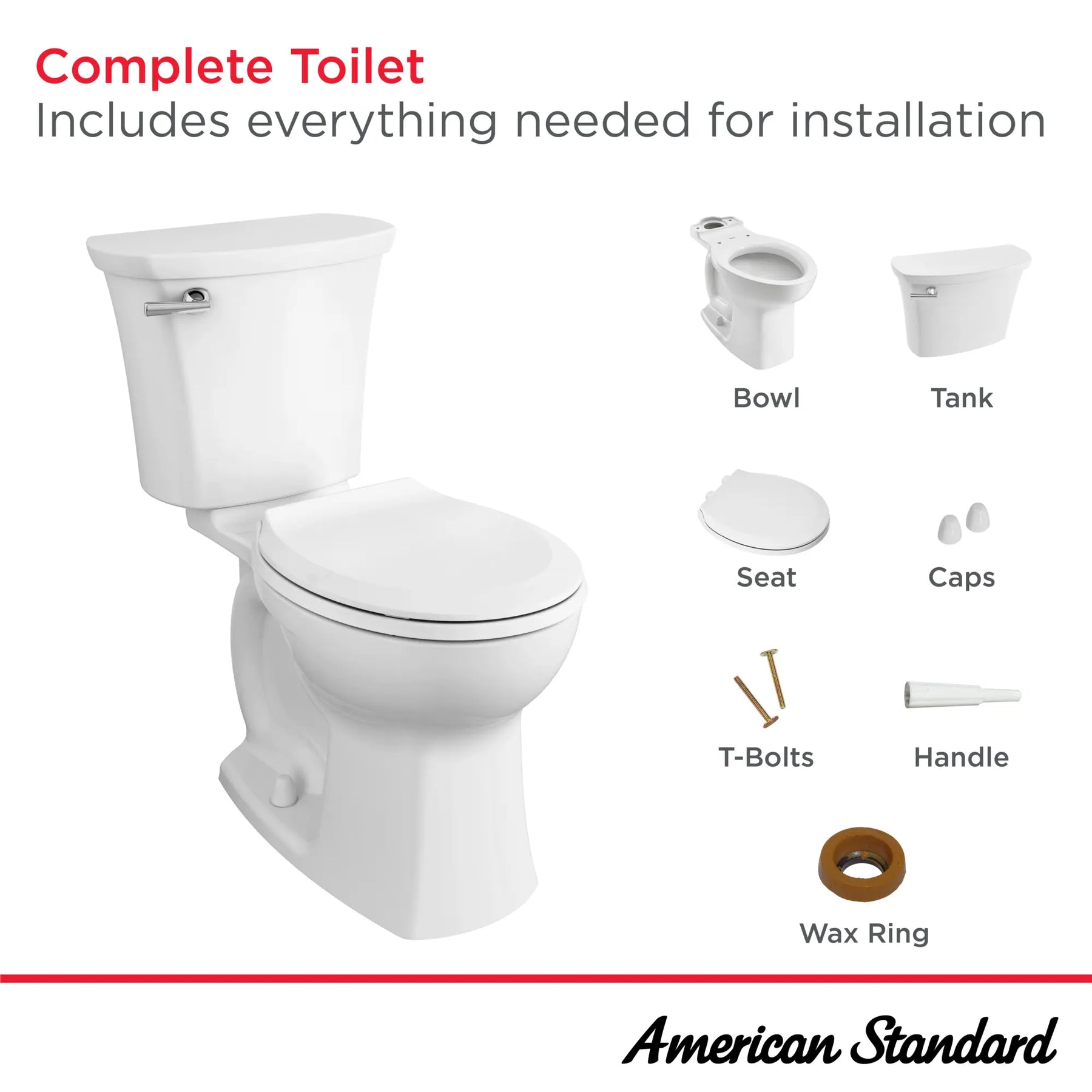 Complete Toilet
Includes everything needed for installation

Bowl
Tank

Seat
Caps

T-Bolts
Handle

Wax Ring

American Standard