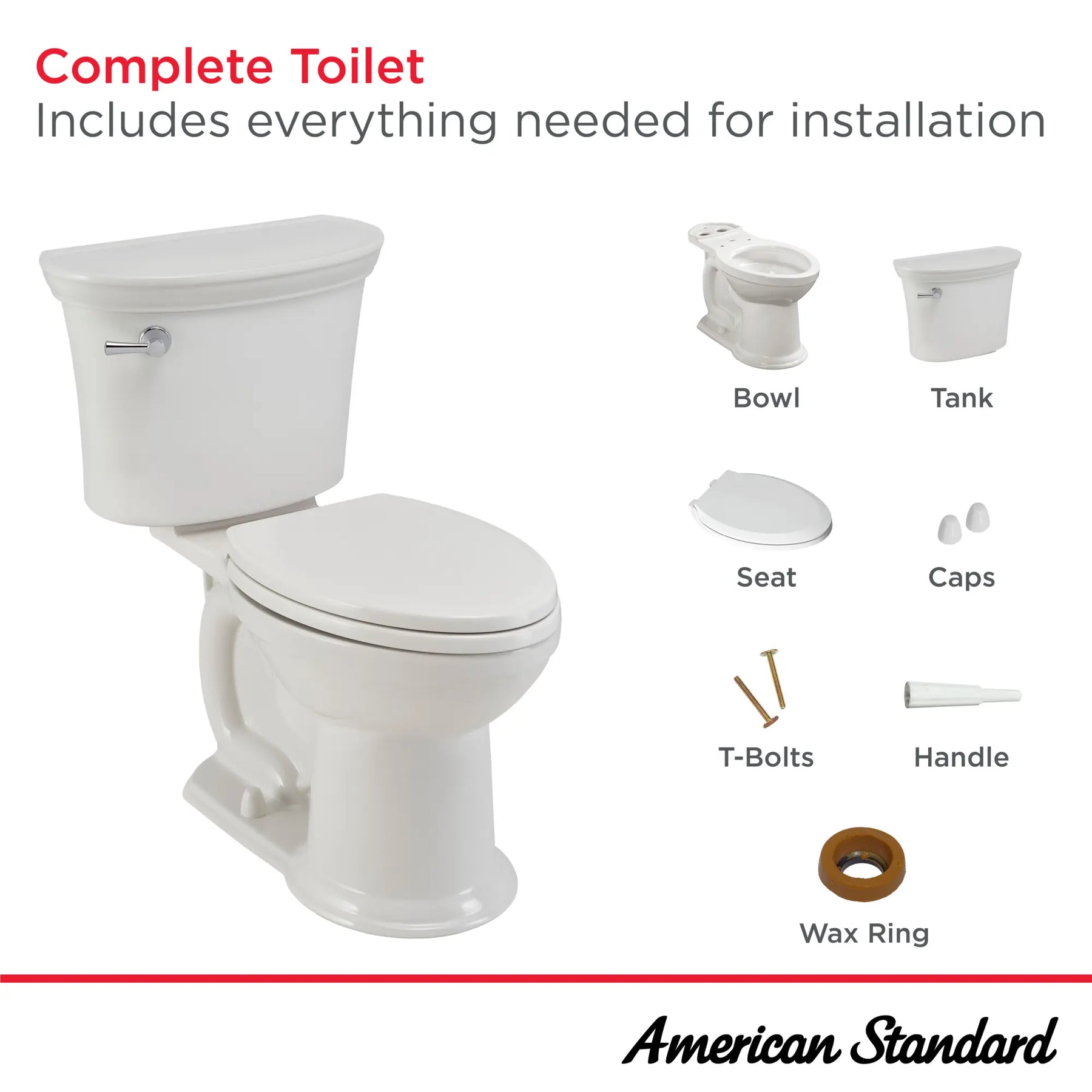 Complete Toilet
Includes everything needed for installation

Bowl

Tank

Seat

Caps

T-Bolts

Handle

Wax Ring

American Standard