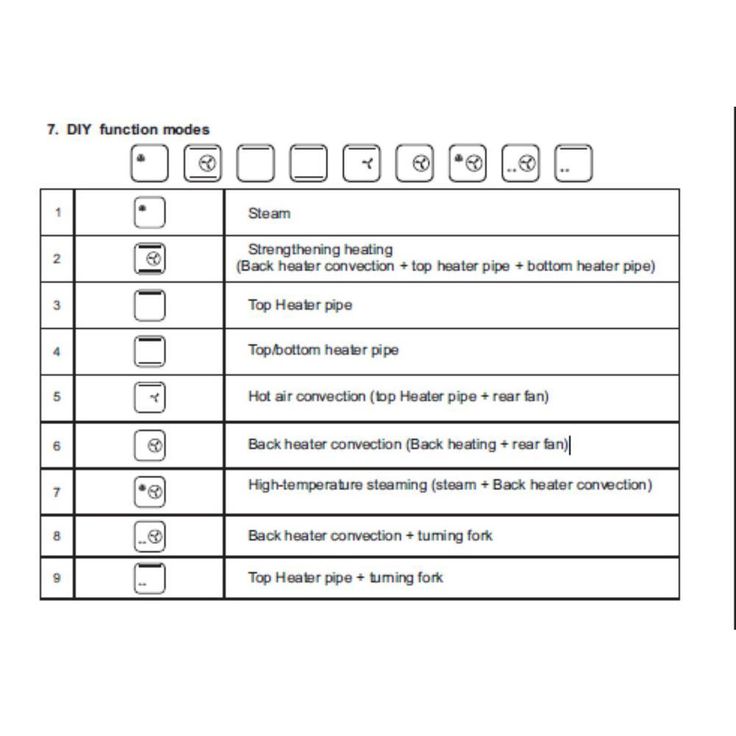 7. DIY function modes

| | | |
|---|---|---|
| 1 | | Steam |
| 2 | | Strengthening heating (Back heater convection + top heater pipe + bottom heater pipe) |
| 3 | | Top Heater pipe |
| 4 | | Top/bottom heater pipe |
| 5 | | Hot air convection (top Heater pipe + rear fan) |
| 6 | | Back heater convection (Back heating + rear fan) |
| 7 | | High-temperature steaming (steam + Back heater convection) |
| 8 | | Back heater convection + turning fork |
| 9 | | Top Heater pipe + turning fork |