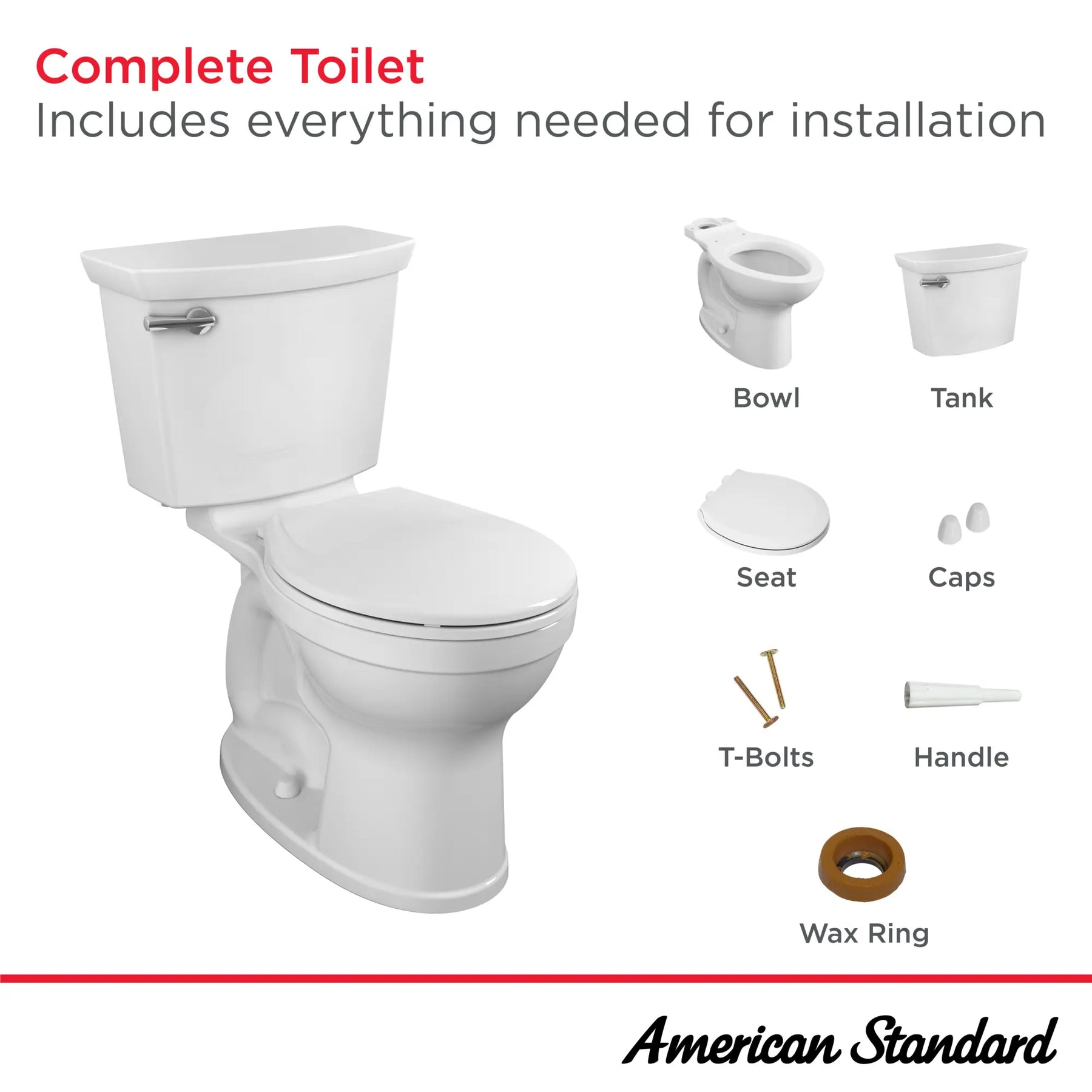 Complete Toilet
Includes everything needed for installation

Bowl

Tank

Seat

Caps

T-Bolts

Handle

Wax Ring

American Standard