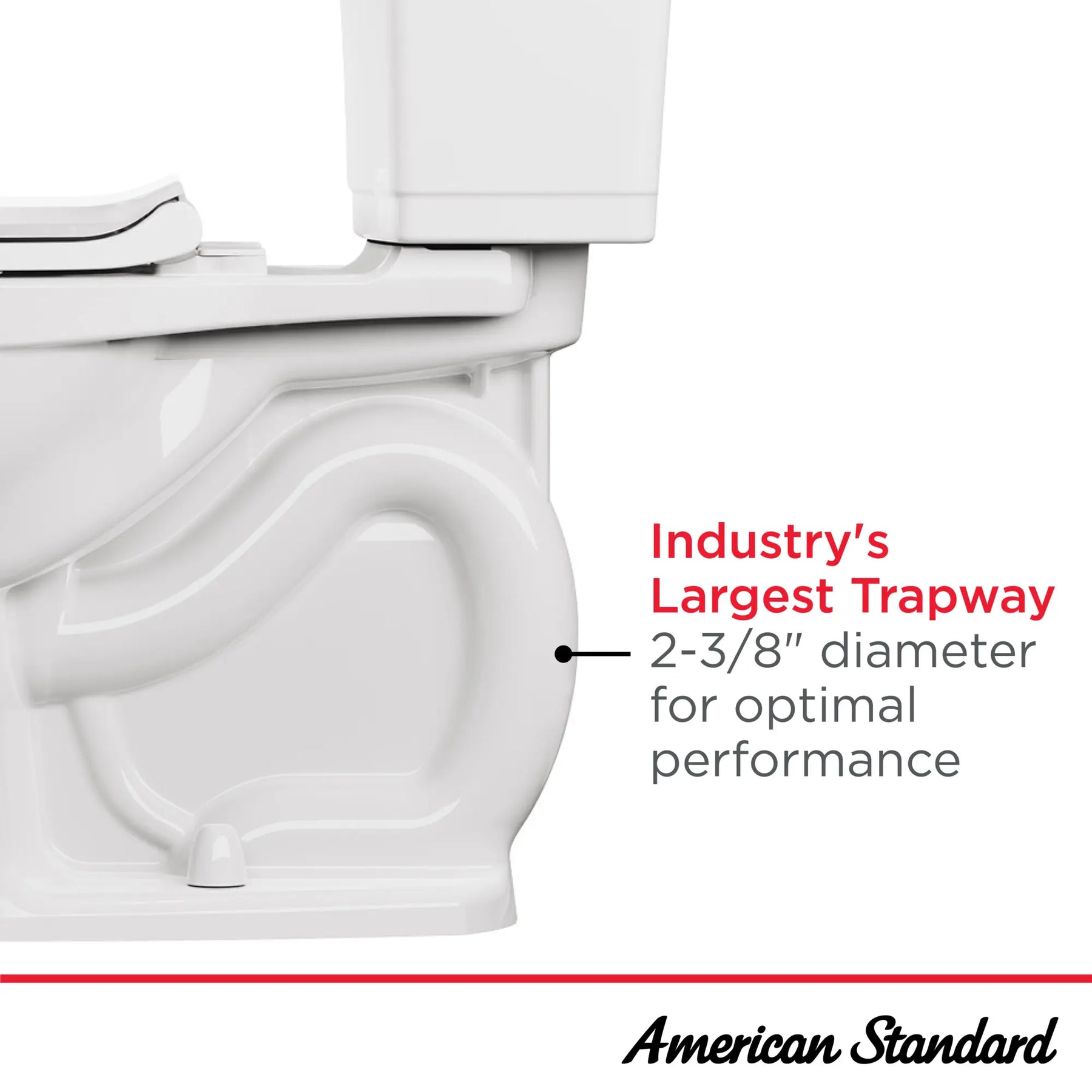 Industry's Largest Trapway
2-3/8" diameter for optimal performance

American Standard