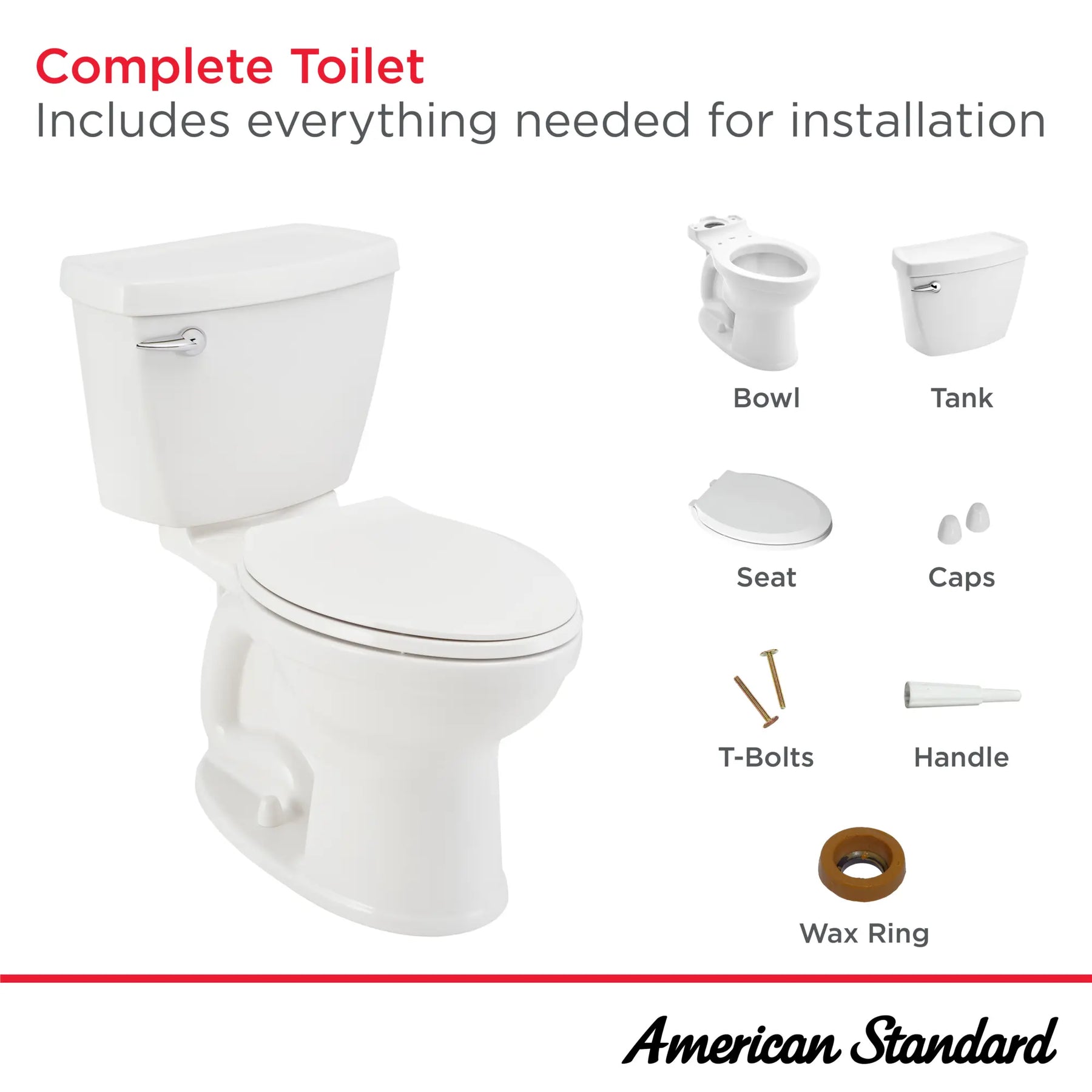 Complete Toilet
Includes everything needed for installation

Bowl

Tank

Seat

Caps

T-Bolts

Handle

Wax Ring

American Standard