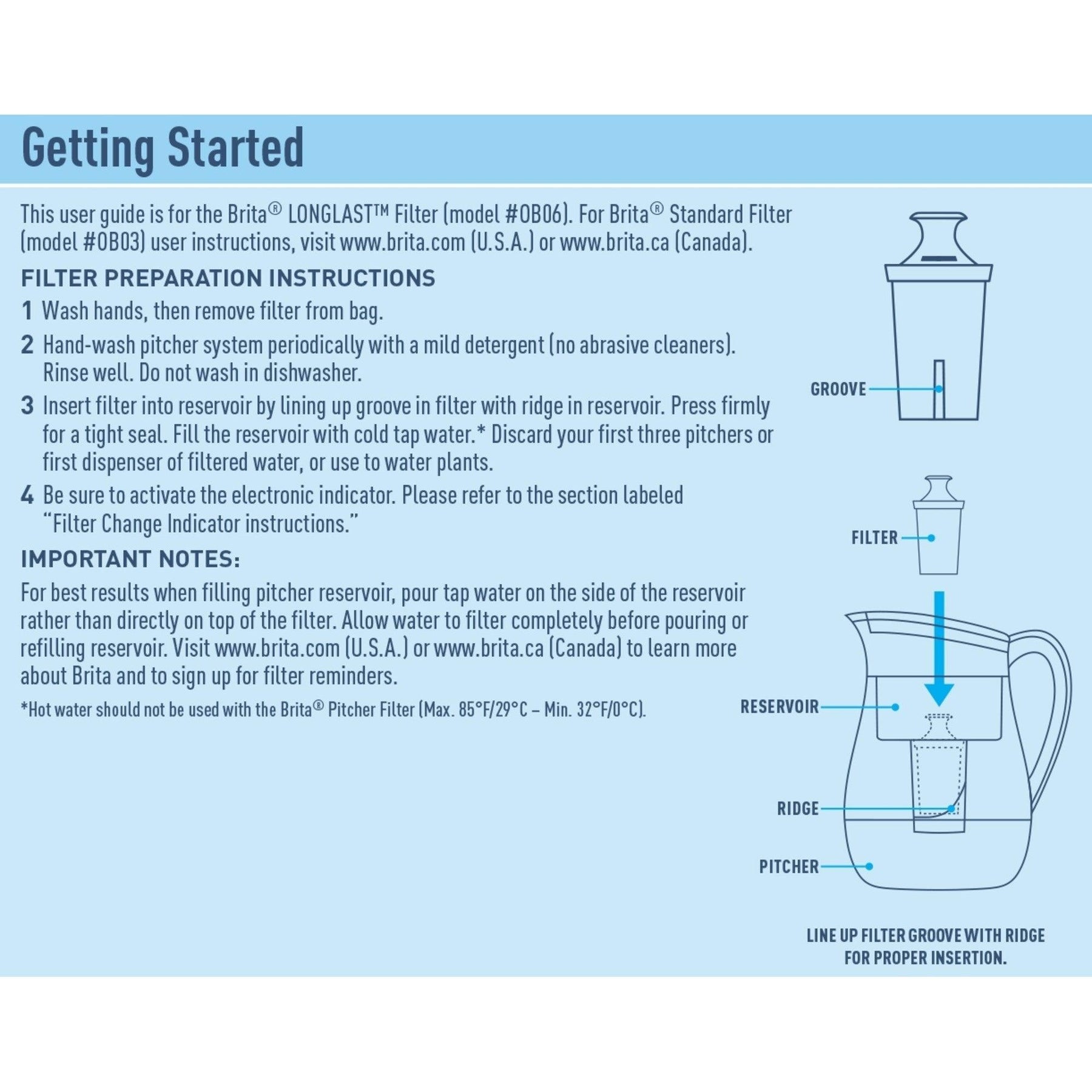 Getting Started

This user guide is for the Brita® LONGLAST™ Filter (model #OB06). For Brita® Standard Filter (model #OB03) user instructions, visit www.brita.com (U.S.A.) or www.brita.ca (Canada).

FILTER PREPARATION INSTRUCTIONS

1 Wash hands, then remove filter from bag.

2 Hand-wash pitcher system periodically with a mild detergent (no abrasive cleaners). Rinse well. Do not wash in dishwasher.

3 Insert filter into reservoir by lining up groove in filter with ridge in reservoir. Press firmly for a tight seal. Fill the reservoir with cold tap water.* Discard your first three pitchers or first dispenser of filtered water, or use to water plants.

4 Be sure to activate the electronic indicator. Please refer to the section labeled "Filter Change Indicator instructions."

IMPORTANT NOTES:

For best results when filling pitcher reservoir, pour tap water on the side of the reservoir rather than directly on top of the filter. Allow water to filter completely before pouring or refilling reservoir. Visit www.brita.com (U.S.A.) or www.brita.ca (Canada) to learn more about Brita and to sign up for filter reminders.

*Hot water should not be used with the Brita® Pitcher Filter (Max. 85°F/29°C – Min. 32°F/0°C).

GROOVE

FILTER

RESERVOIR

RIDGE

PITCHER

LINE UP FILTER GROOVE WITH RIDGE FOR PROPER INSERTION.