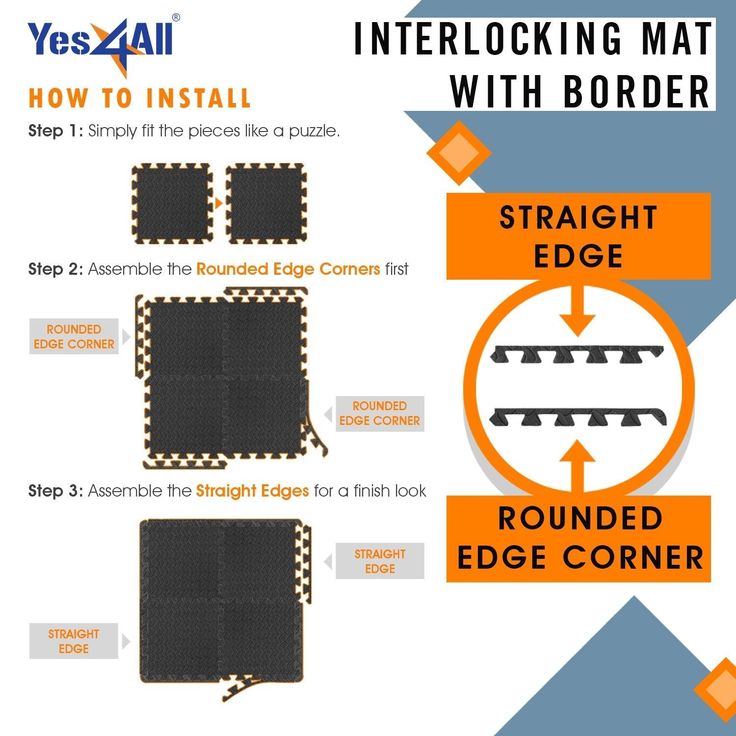 Yes4All®

INTERLOCKING MAT WITH BORDER

HOW TO INSTALL

Step 1: Simply fit the pieces like a puzzle.

Step 2: Assemble the Rounded Edge Corners first

ROUNDED EDGE CORNER

ROUNDED EDGE CORNER

Step 3: Assemble the Straight Edges for a finish look

STRAIGHT EDGE

STRAIGHT EDGE

STRAIGHT EDGE

ROUNDED EDGE CORNER