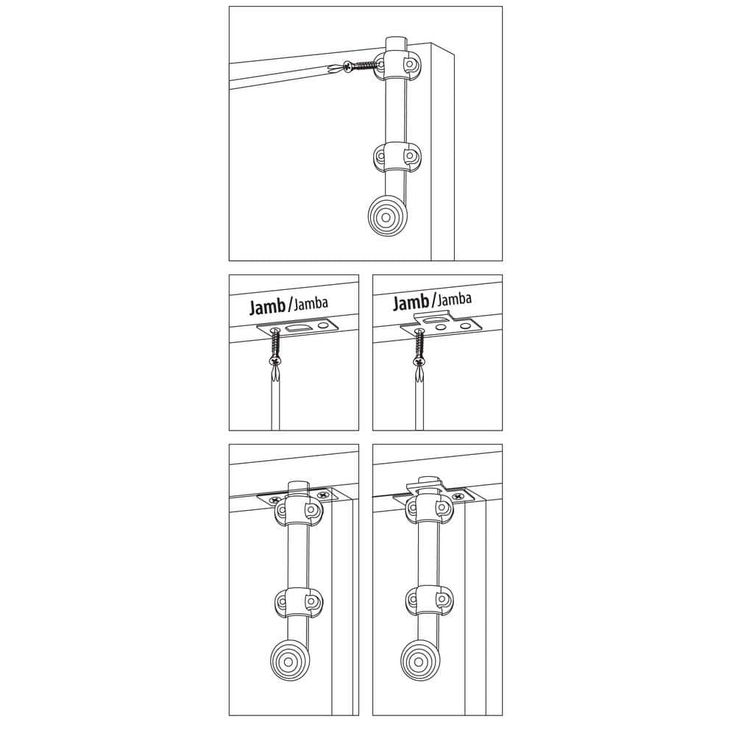 Jamb/Jamba

Jamb/Jamba