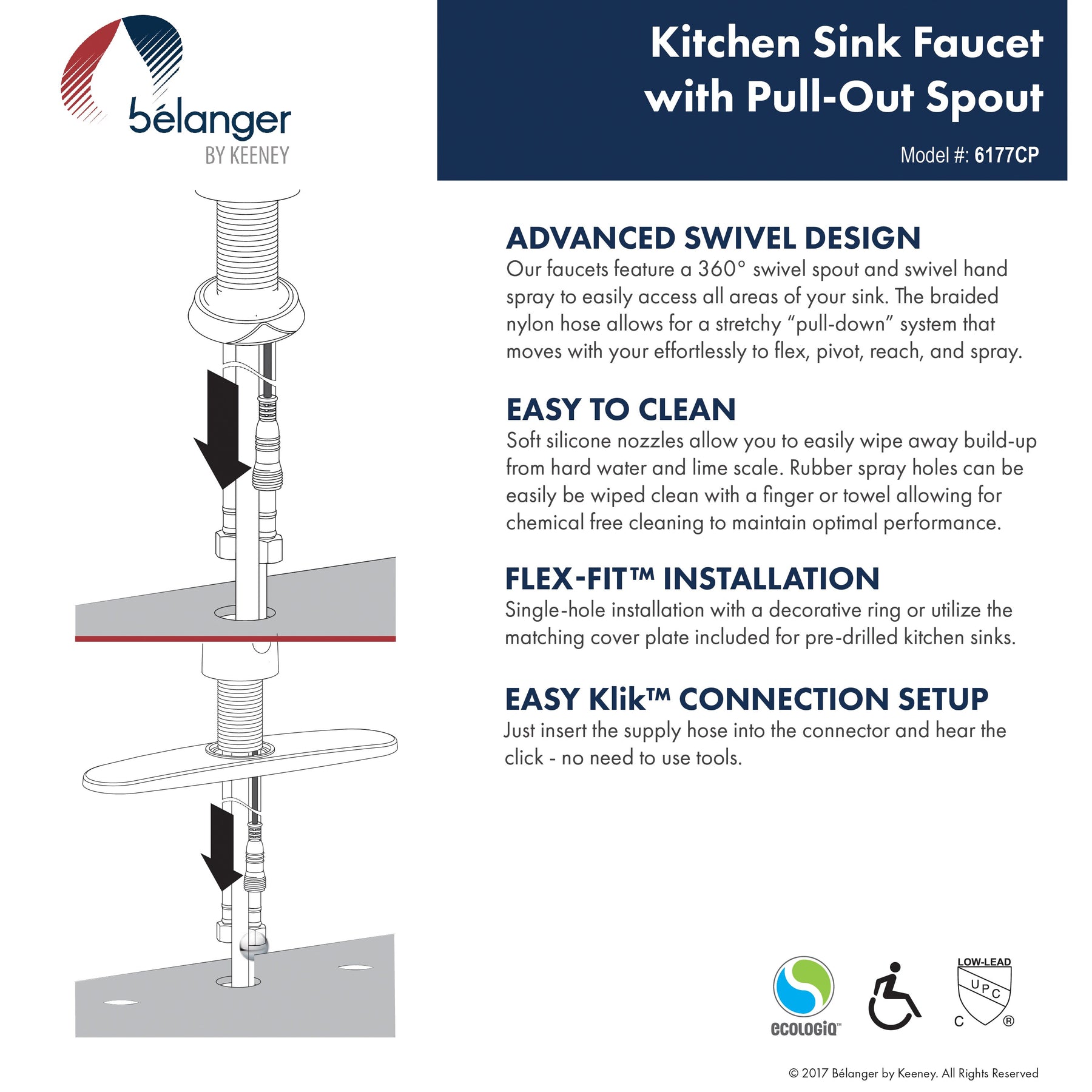 bélanger
BY KEENEY

Kitchen Sink Faucet with Pull-Out Spout

Model #: 6177CP

ADVANCED SWIVEL DESIGN
Our faucets feature a 360° swivel spout and swivel hand spray to easily access all areas of your sink. The braided nylon hose allows for a stretchy "pull-down" system that moves with your effortlessly to flex, pivot, reach, and spray.

EASY TO CLEAN
Soft silicone nozzles allow you to easily wipe away build-up from hard water and lime scale. Rubber spray holes can be easily be wiped clean with a finger or towel allowing for chemical free cleaning to maintain optimal performance.

FLEX-FIT™ INSTALLATION
Single-hole installation with a decorative ring or utilize the matching cover plate included for pre-drilled kitchen sinks.

EASY Klik™ CONNECTION SETUP
Just insert the supply hose into the connector and hear the click - no need to use tools.

ecologiq™

LOW-LEAD
UPC
C ®

© 2017 Bélanger by Keeney. All Rights Reserved