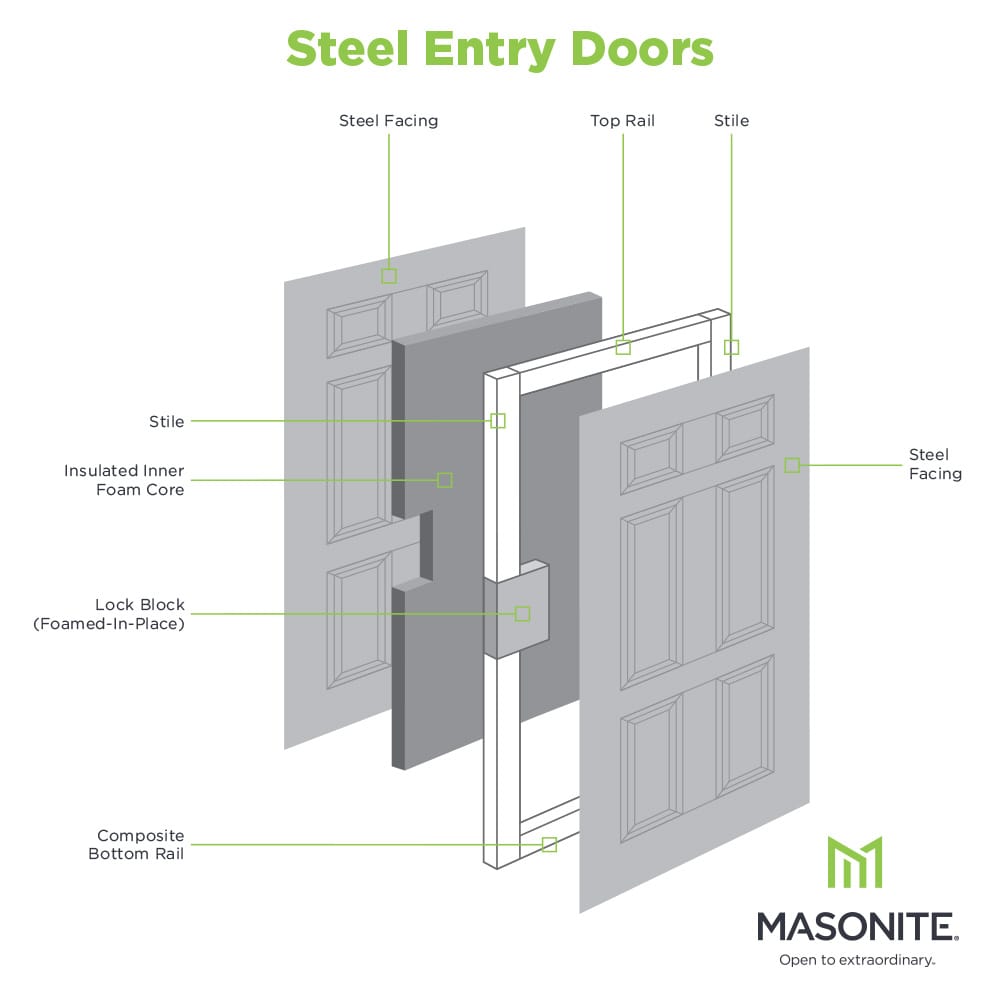 Steel Entry Doors

Steel Facing

Top Rail

Stile

Stile

Insulated Inner Foam Core

Steel Facing

Lock Block (Foamed-In-Place)

Composite Bottom Rail

MASONITE.
Open to extraordinary.