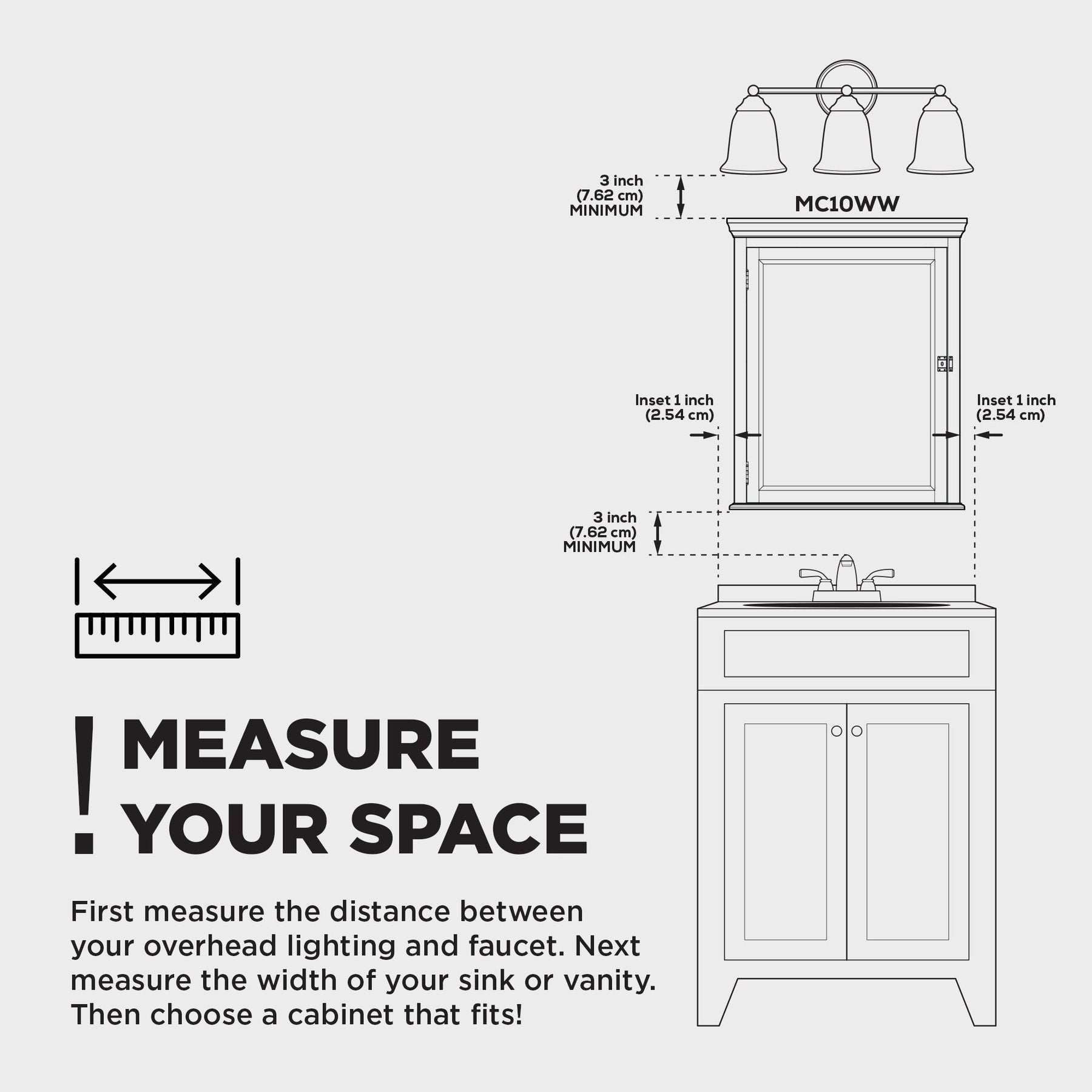 3 inch
(7.62 cm)
MINIMUM

MC10WW

Inset 1 inch
(2.54 cm)

Inset 1 inch
(2.54 cm)

3 inch
(7.62 cm)
MINIMUM

! MEASURE YOUR SPACE

First measure the distance between your overhead lighting and faucet. Next measure the width of your sink or vanity. Then choose a cabinet that fits!