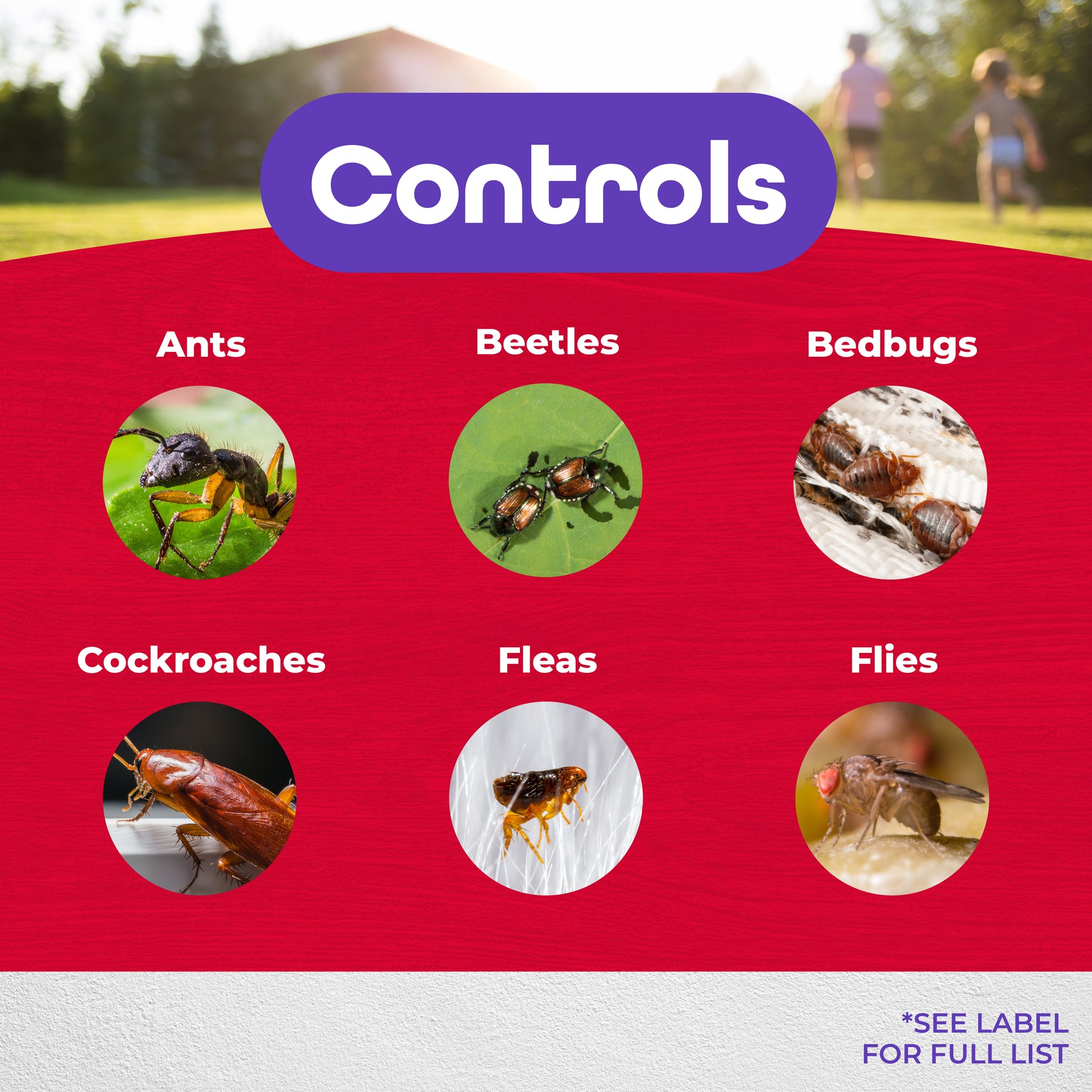 Controls

Ants

Beetles

Bedbugs

Cockroaches

Fleas

Flies

*SEE LABEL FOR FULL LIST