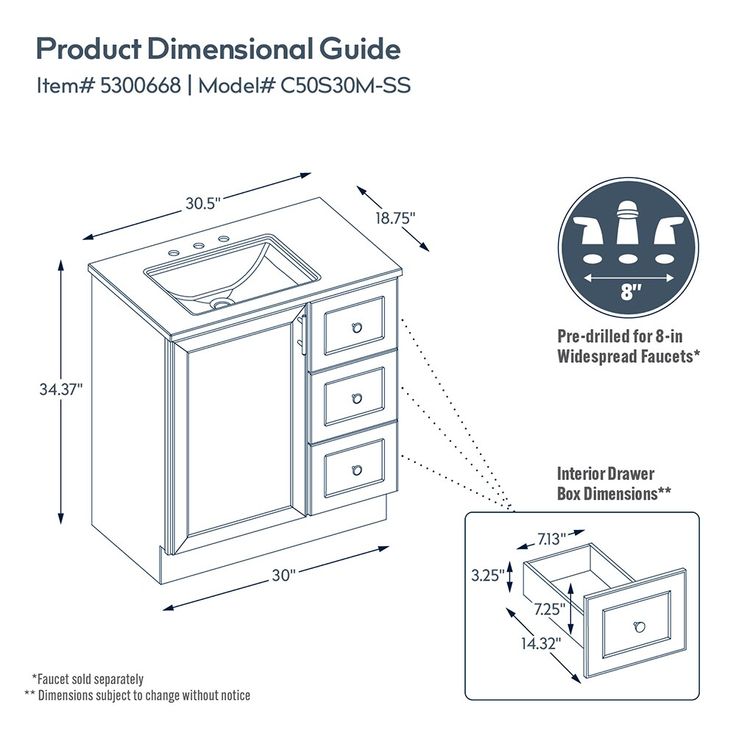 Product Dimensional Guide
Item# 5300668 | Model# C50S30M-SS

30.5"
18.75"
34.37"
30"

8"
Pre-drilled for 8-in Widespread Faucets*

Interior Drawer Box Dimensions**
7.13"
3.25"
7.25"
14.32"

*Faucet sold separately
** Dimensions subject to change without notice